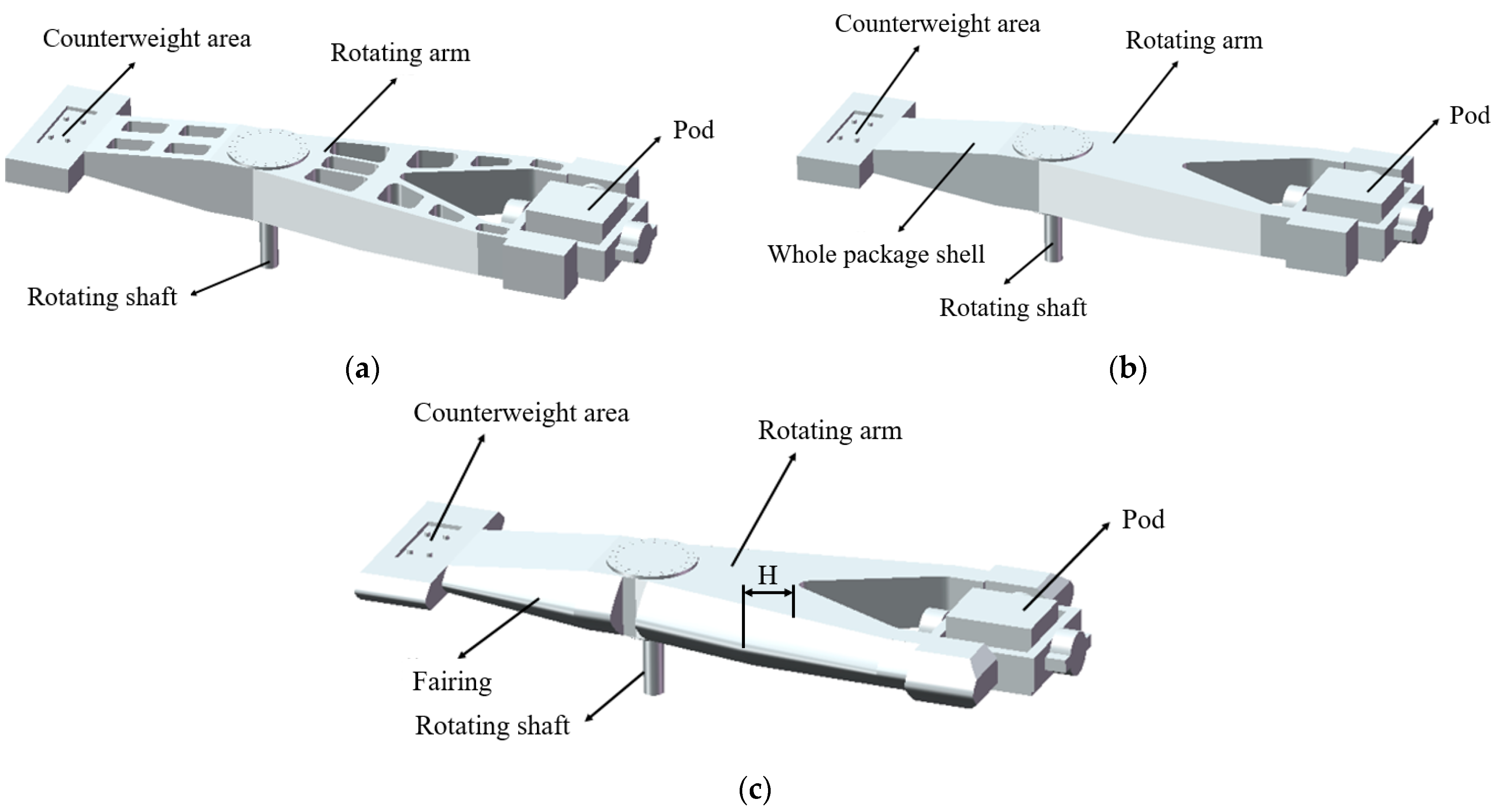 Counterweight area
Rotating arm
Pod
Rotating shaft
(a)

Counterweight area
Rotating arm
Pod
Whole package shell
Rotating shaft
(b)

Counterweight area
Rotating arm
Pod
H
Fairing
Rotating shaft
(c)