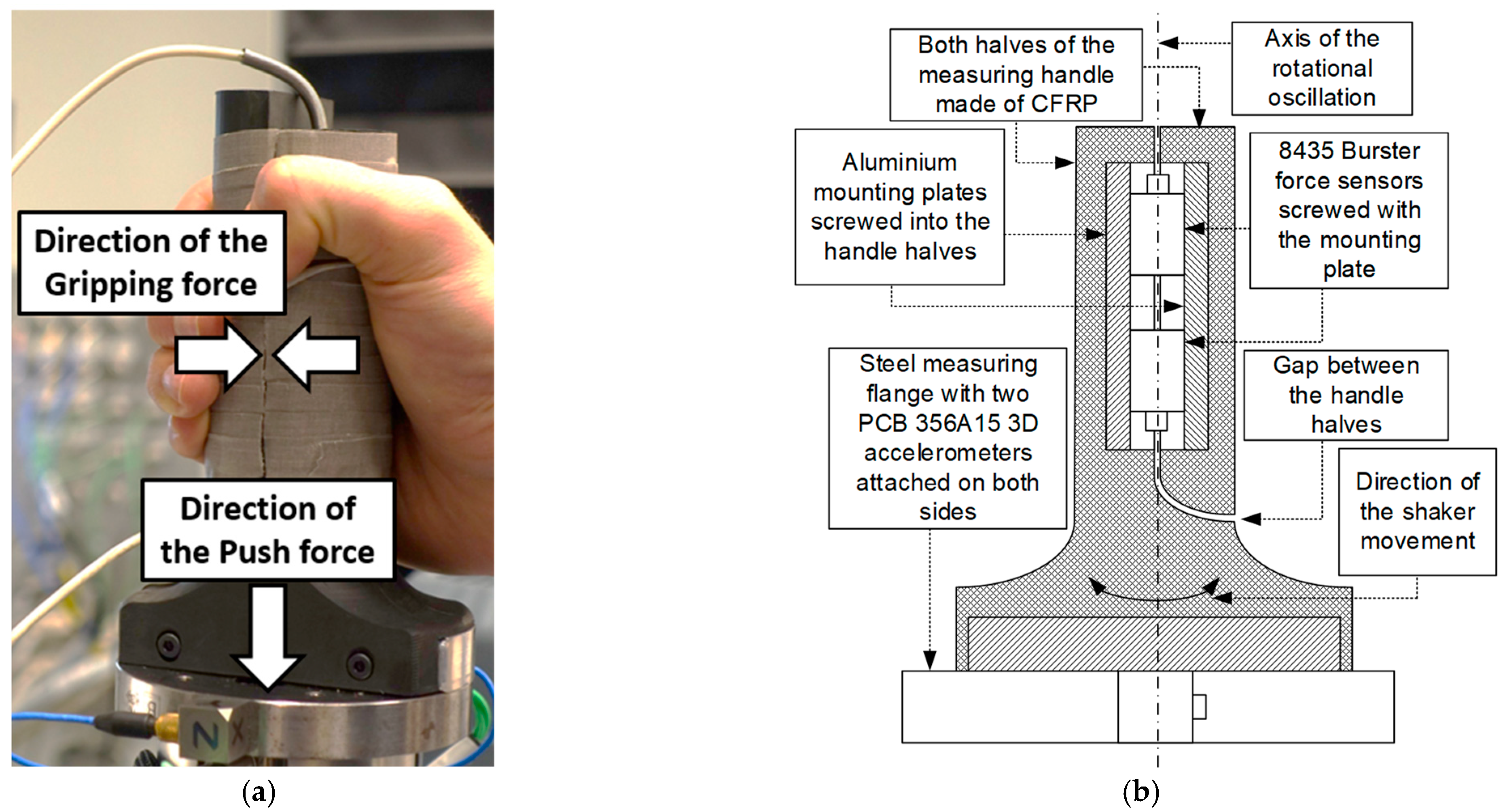 Direction of the Gripping force

Direction of the Push force

(a)

Both halves of the measuring handle made of CFRP

Axis of the rotational oscillation

Aluminium mounting plates screwed into the handle halves

8435 Burster force sensors screwed with the mounting plate

Steel measuring flange with two PCB 356A15 3D accelerometers attached on both sides

Gap between the handle halves

Direction of the shaker movement

(b)