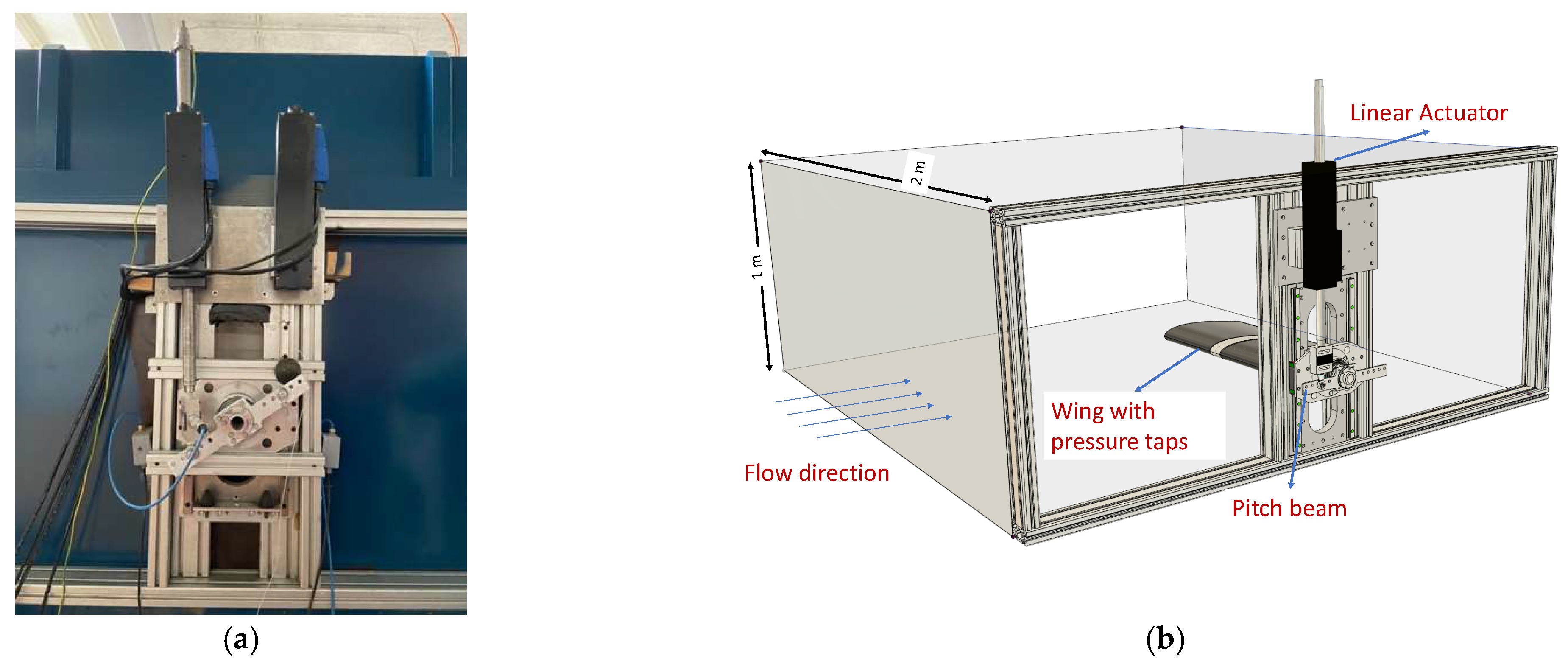 (a)

2 m

1 m

Linear Actuator

Wing with pressure taps

Flow direction

Pitch beam

(b)