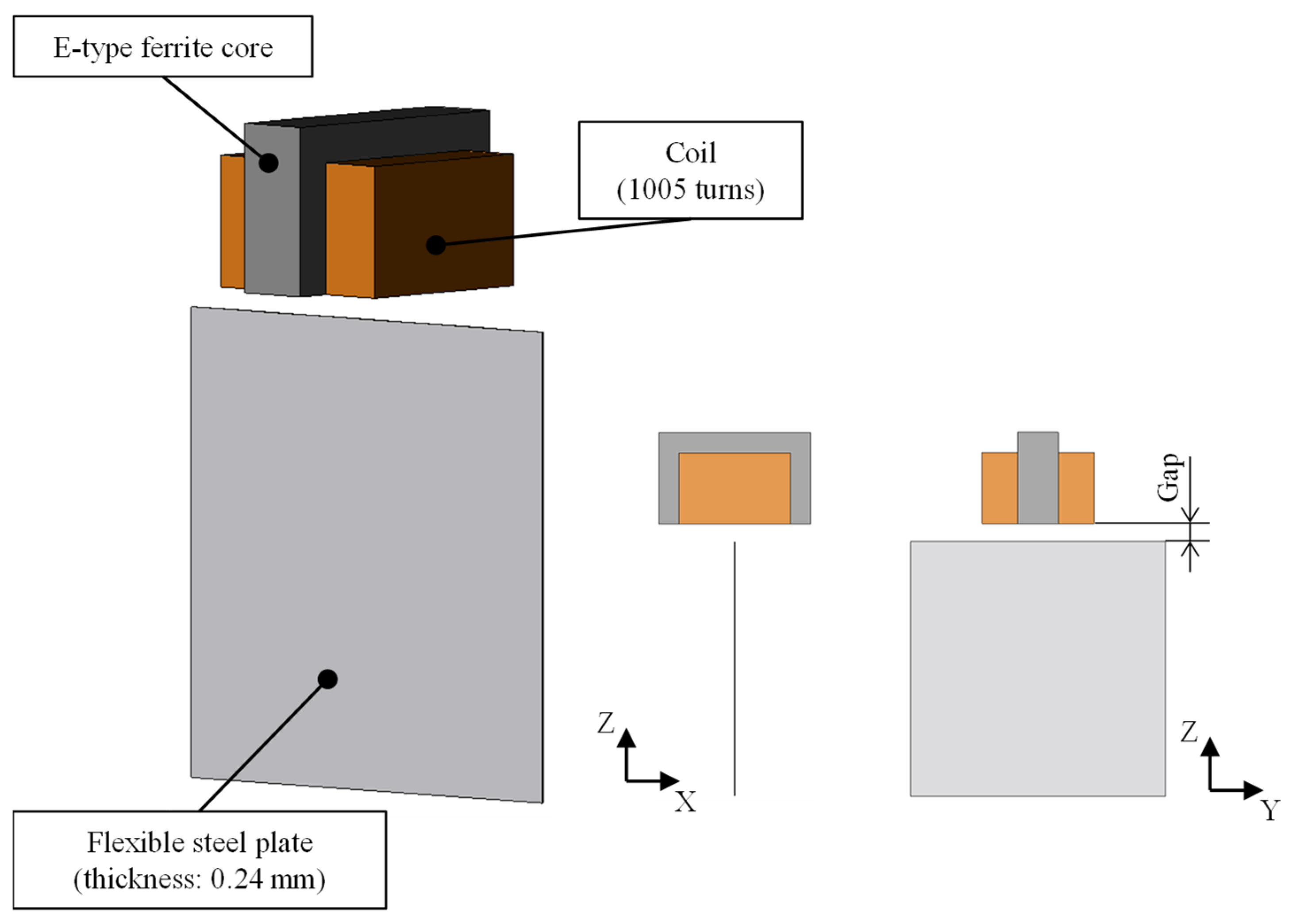 E-type ferrite core

Coil
(1005 turns)

Gap

Z
X

Z
Y

Flexible steel plate
(thickness: 0.24 mm)