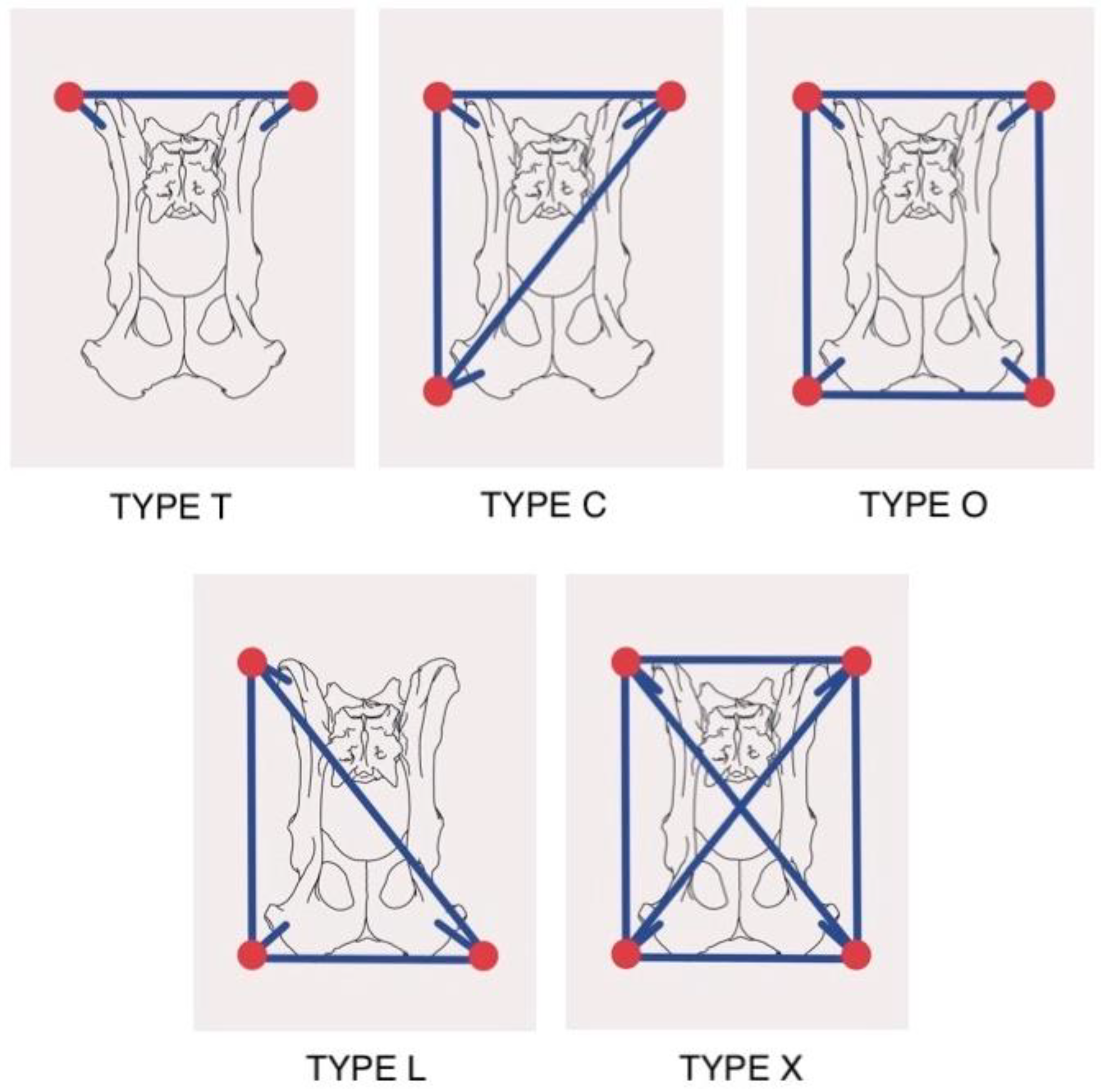 TYPE T

TYPE C

TYPE O

TYPE L

TYPE X