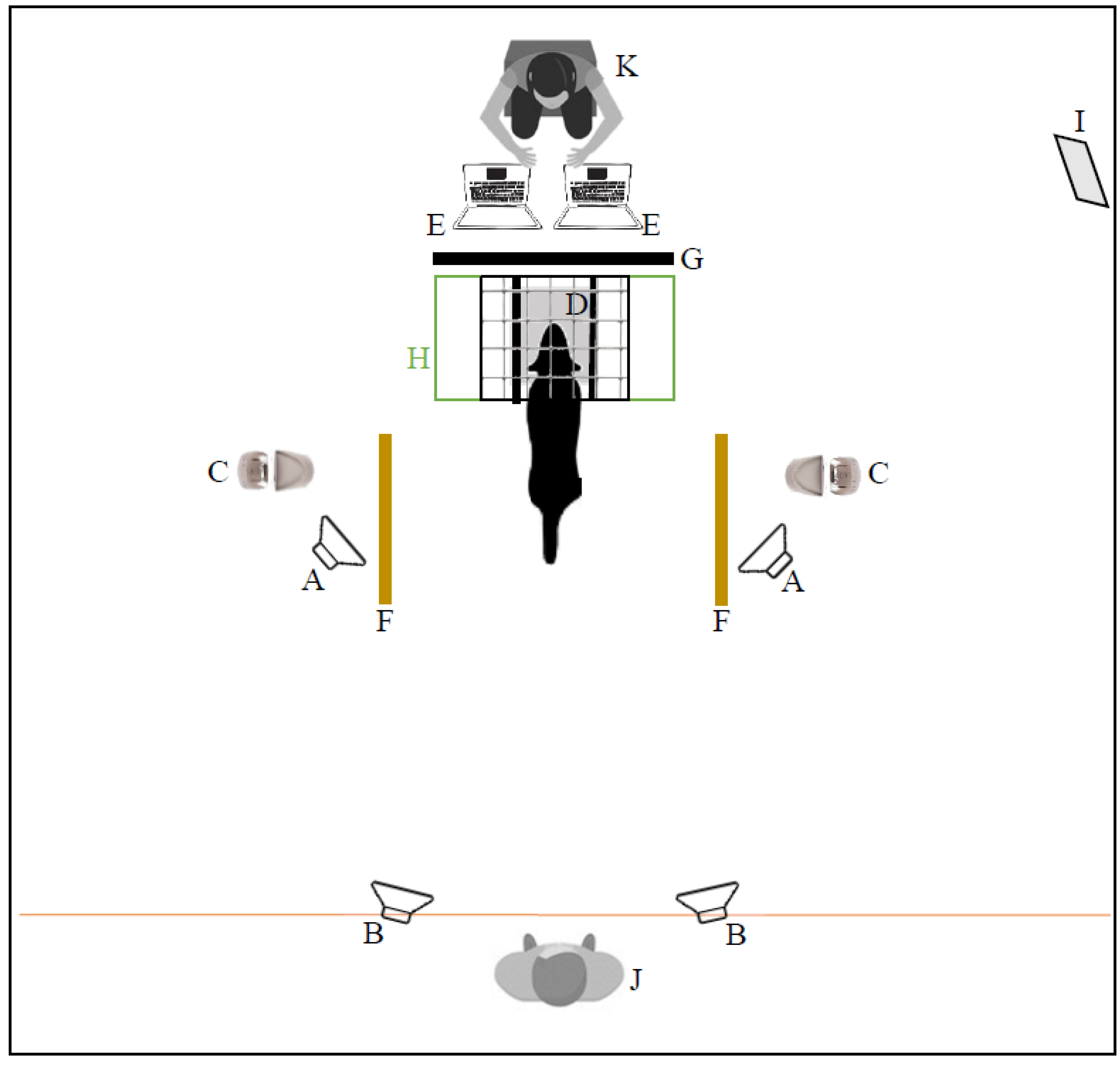 K

I

E E

G

D

H

C C

A A

F F

B B

J