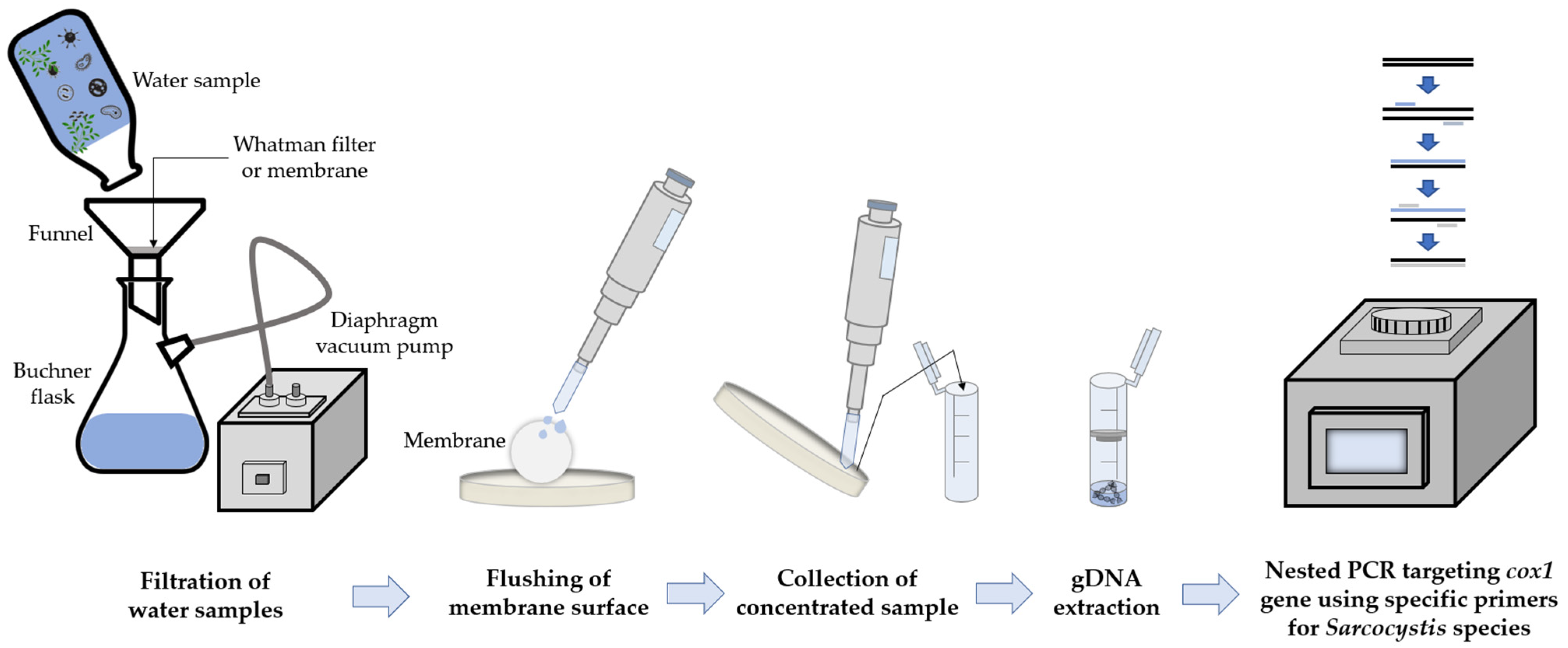 Water sample

Whatman filter or membrane

Funnel

Diaphragm vacuum pump

Buchner flask

Membrane

Filtration of water samples

Flushing of membrane surface

Collection of concentrated sample

gDNA extraction

Nested PCR targeting cox1 gene using specific primers for Sarcocystis species