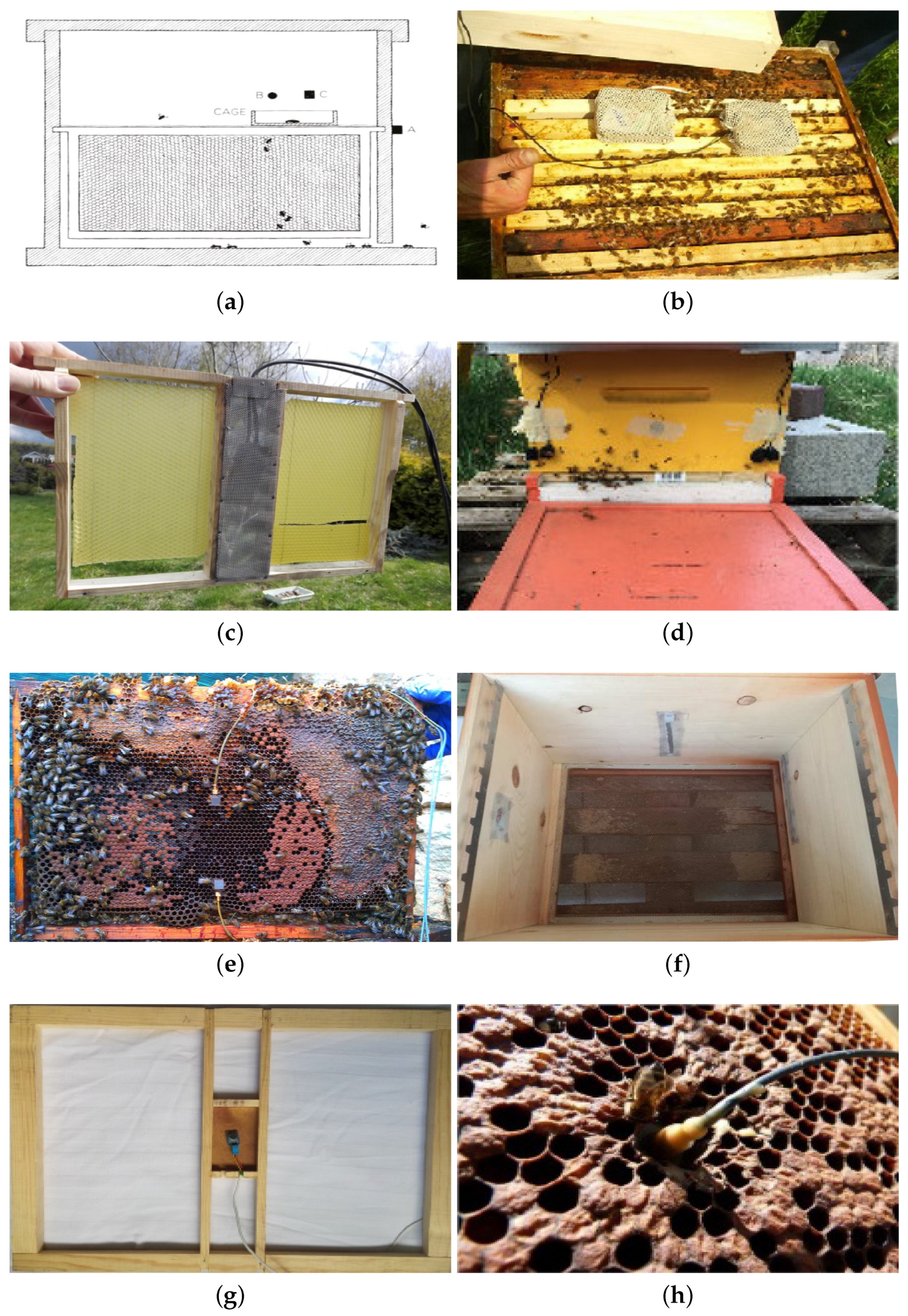 B C
CAGE
A

(a)

(b)

(c)

(d)

(e)

(f)

(g)

(h)