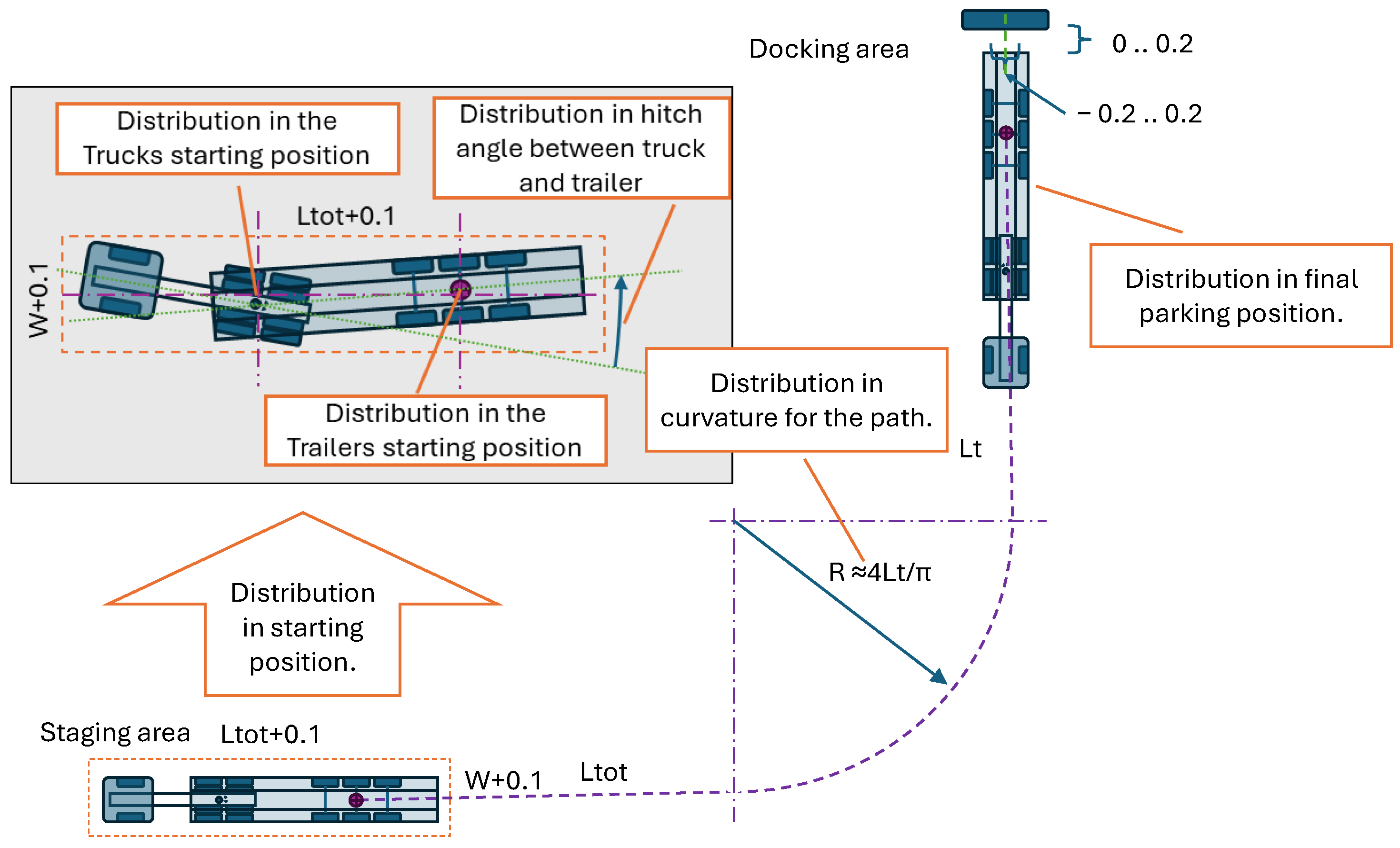 Docking area

0 .. 0.2

− 0.2 .. 0.2

Distribution in the Trucks starting position

Distribution in hitch angle between truck and trailer

Ltot+0.1

W+0.1

Distribution in the Trailers starting position

Distribution in curvature for the path.

Distribution in final parking position.

Lt

R ≈4Lt/π

Distribution in starting position.

Staging area

Ltot+0.1

W+0.1

Ltot