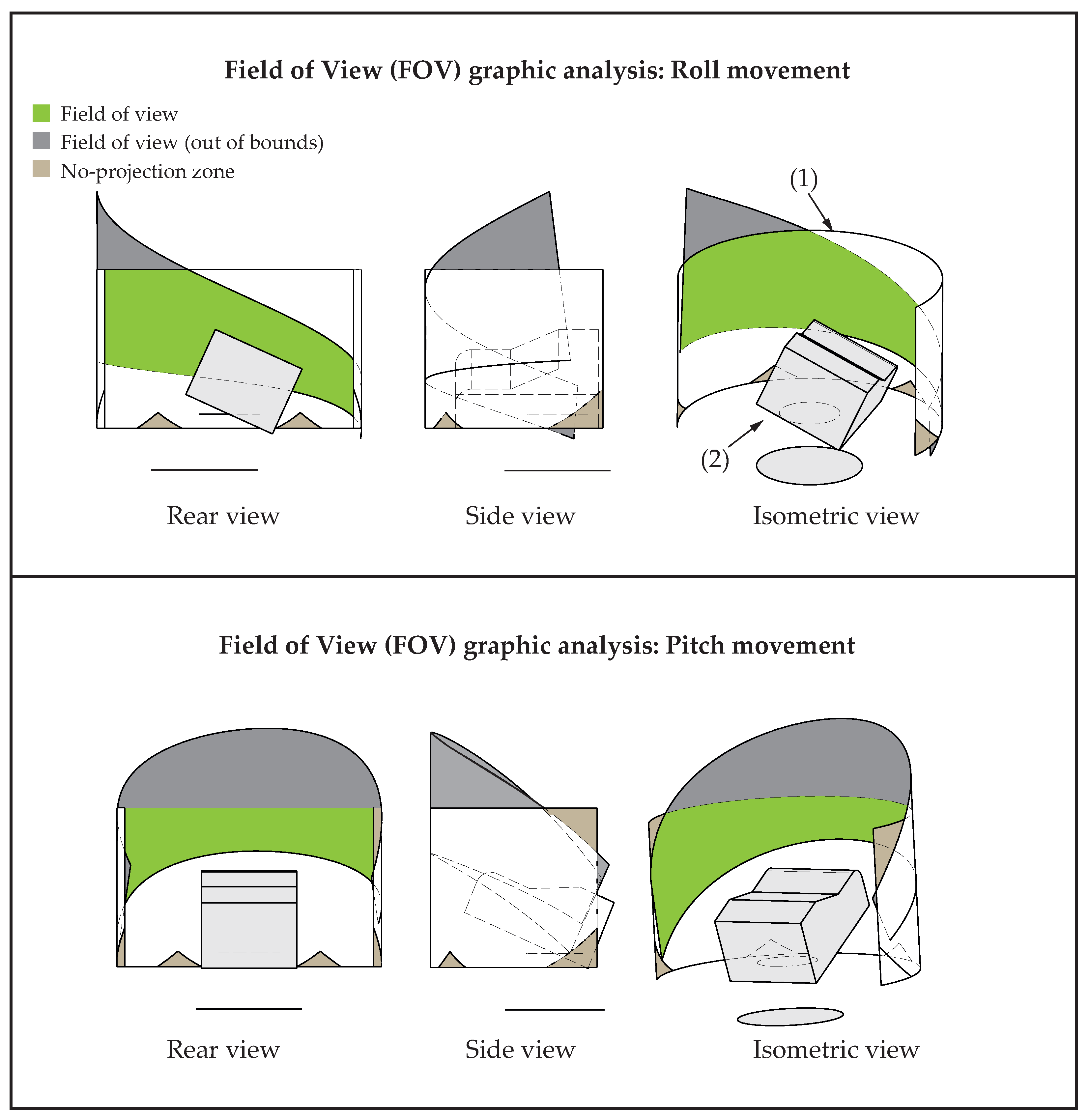 Field of View (FOV) graphic analysis: Roll movement

Field of view
Field of view (out of bounds)
No-projection zone

(1)

(2)

Rear view

Side view

Isometric view

Field of View (FOV) graphic analysis: Pitch movement

Rear view

Side view

Isometric view