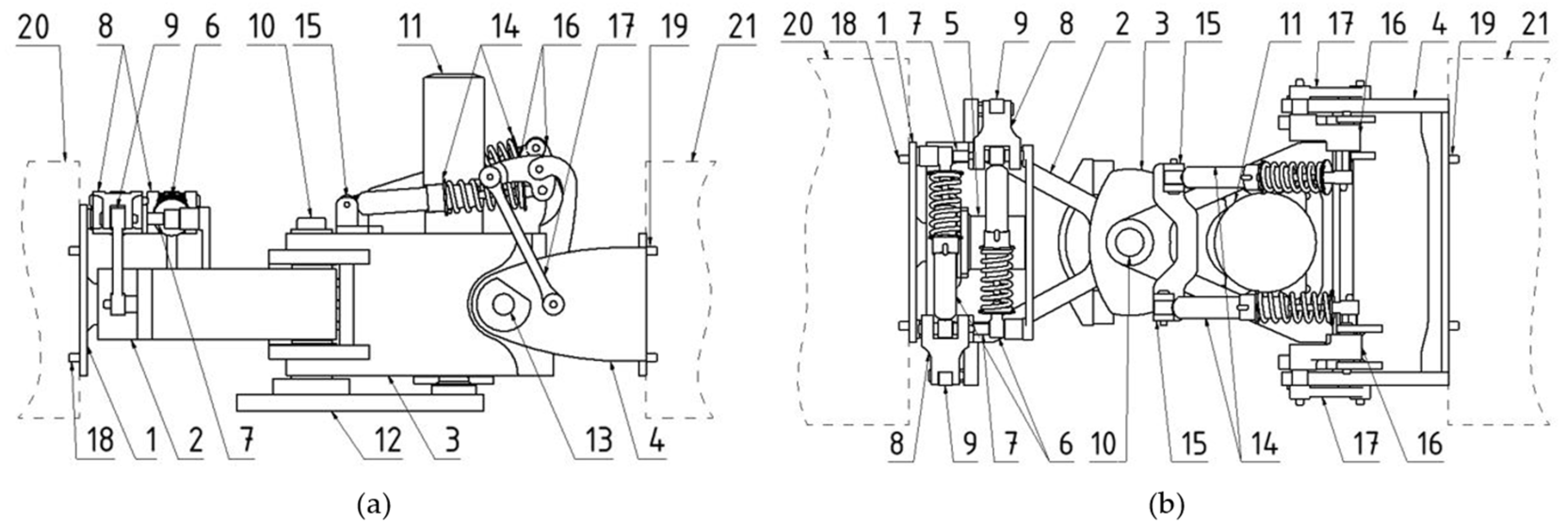 20 8 9 6 10 15 11 14 16 17 19 21

18 1 2 7 12 3 13 4

(a)

20 18 1 7 5 9 8 2 3 15 11 17 16 4 19 21

8 9 7 6 10 15 14 17 16

(b)