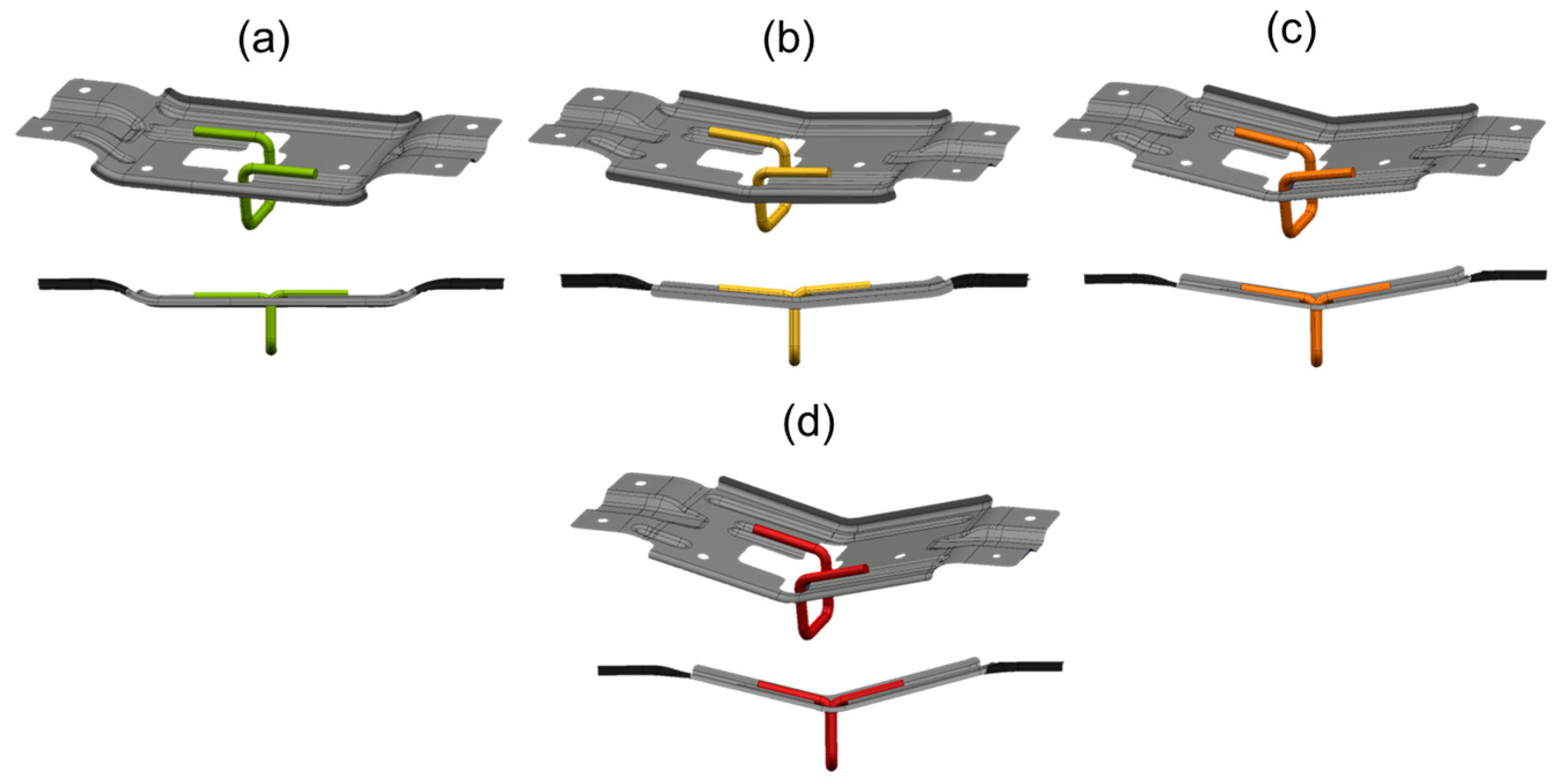 (a)

(b)

(c)

(d)