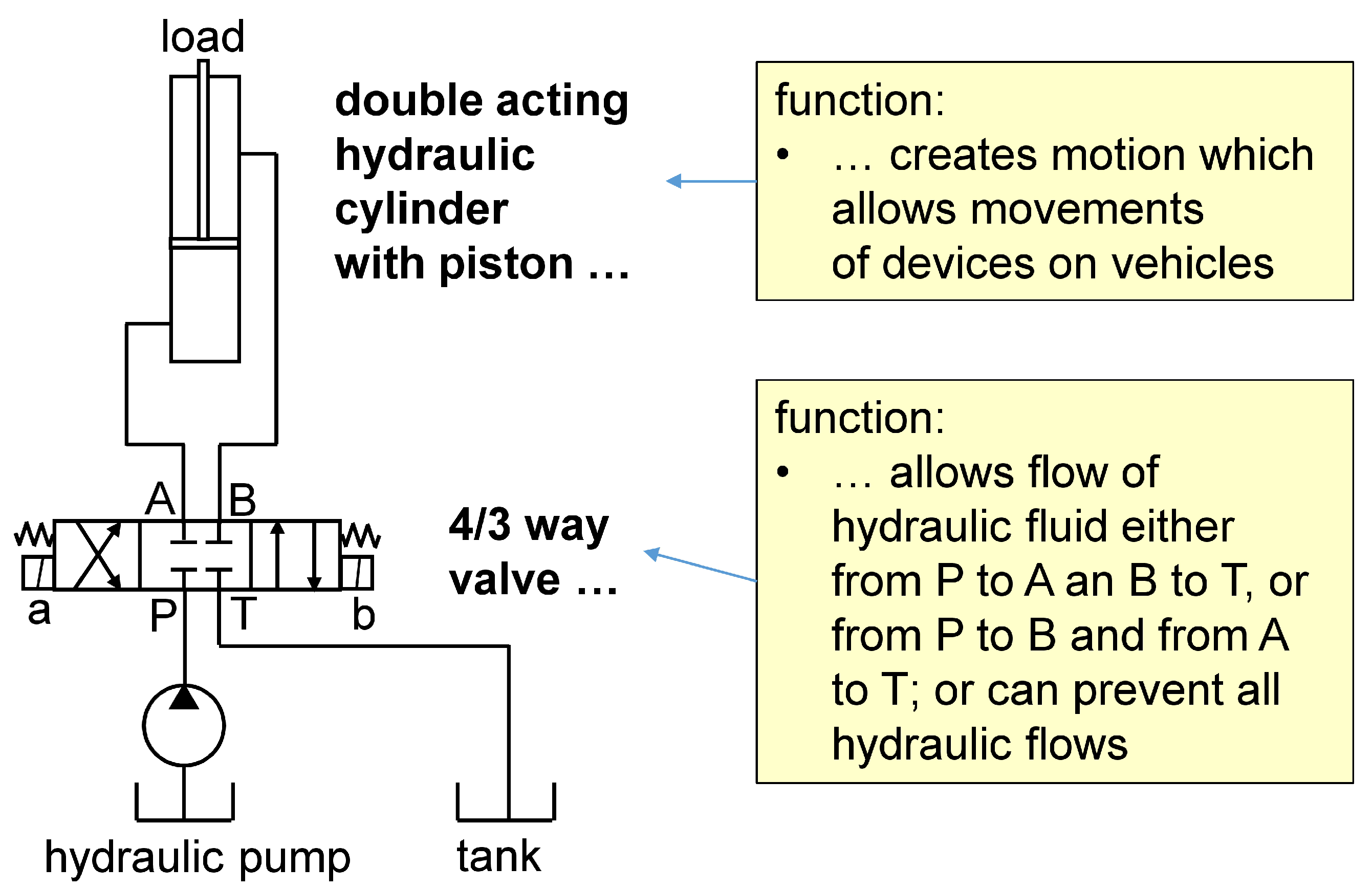 load

double acting hydraulic cylinder with piston …

function:
• … creates motion which allows movements of devices on vehicles

A B

a P T b

4/3 way valve …

function:
• … allows flow of hydraulic fluid either from P to A an B to T, or from P to B and from A to T; or can prevent all hydraulic flows

hydraulic pump

tank