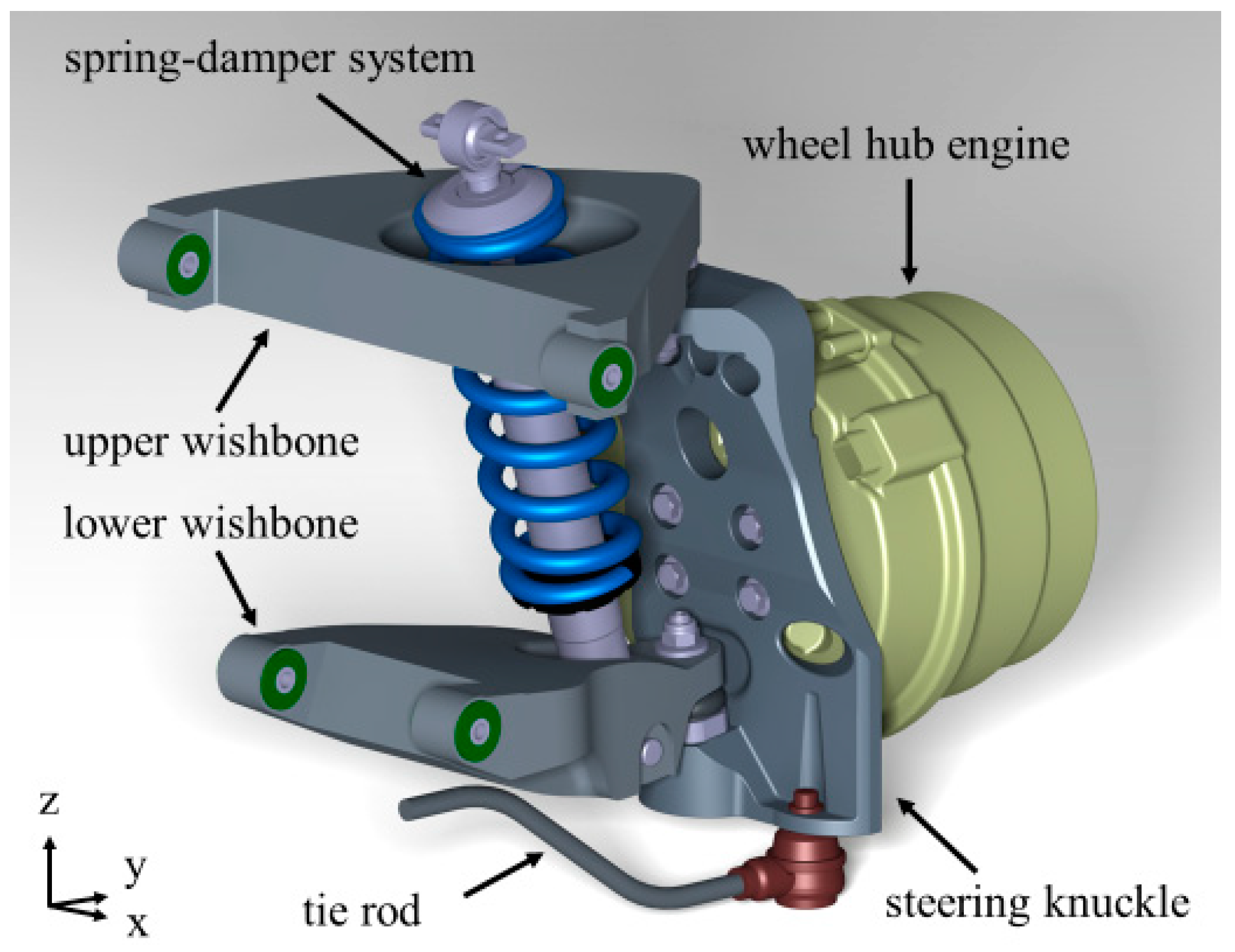 spring-damper system

wheel hub engine

upper wishbone

lower wishbone

z

y

x

tie rod

steering knuckle