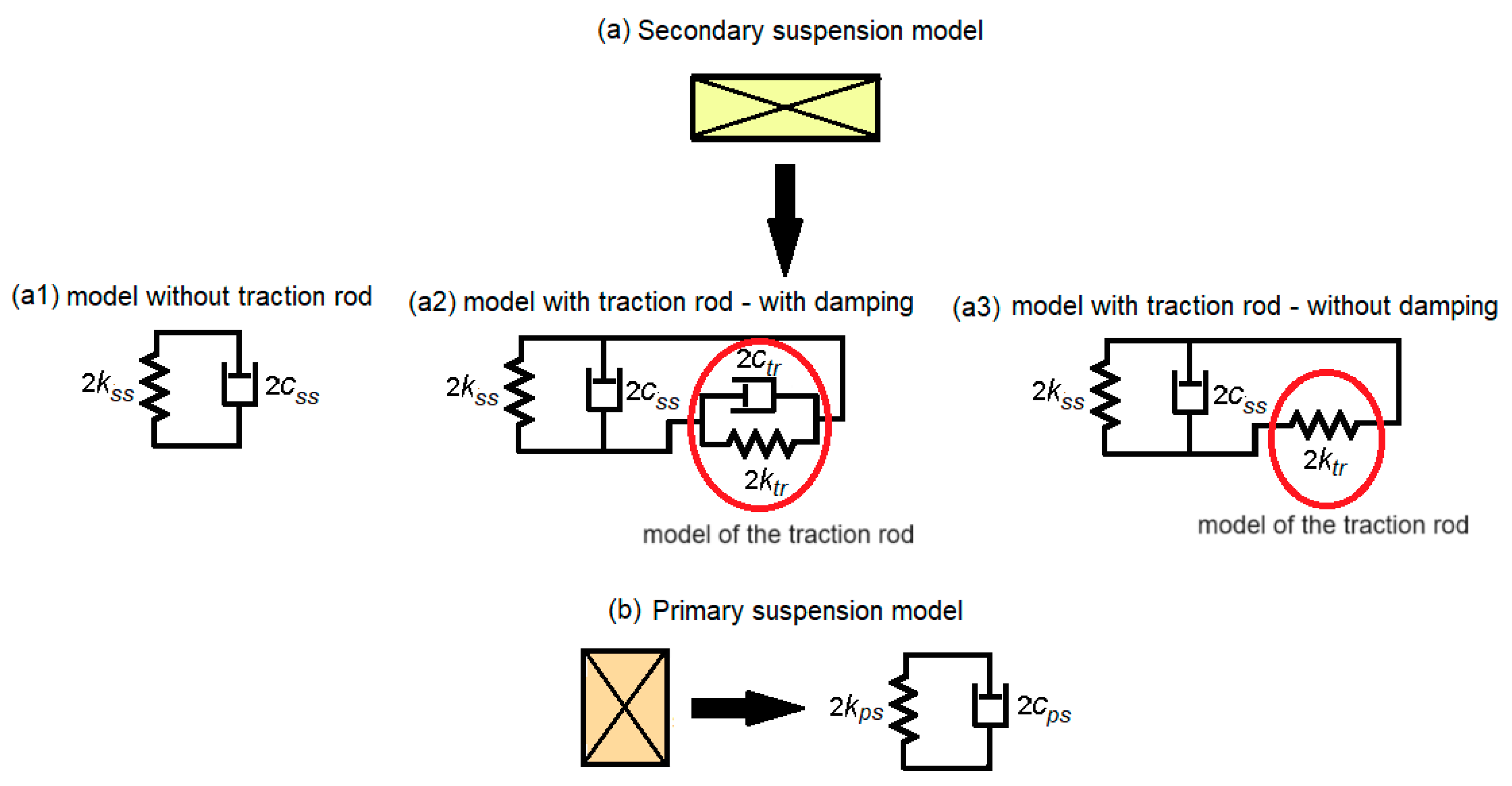 (a) Secondary suspension model

(a1) model without traction rod

$2k_{ss}$ $2c_{ss}$

(a2) model with traction rod - with damping

$2k_{ss}$ $2c_{ss}$ $2c_{tr}$ $2k_{tr}$

model of the traction rod

(a3) model with traction rod - without damping

$2k_{ss}$ $2c_{ss}$ $2k_{tr}$

model of the traction rod

(b) Primary suspension model

$2k_{ps}$ $2c_{ps}$