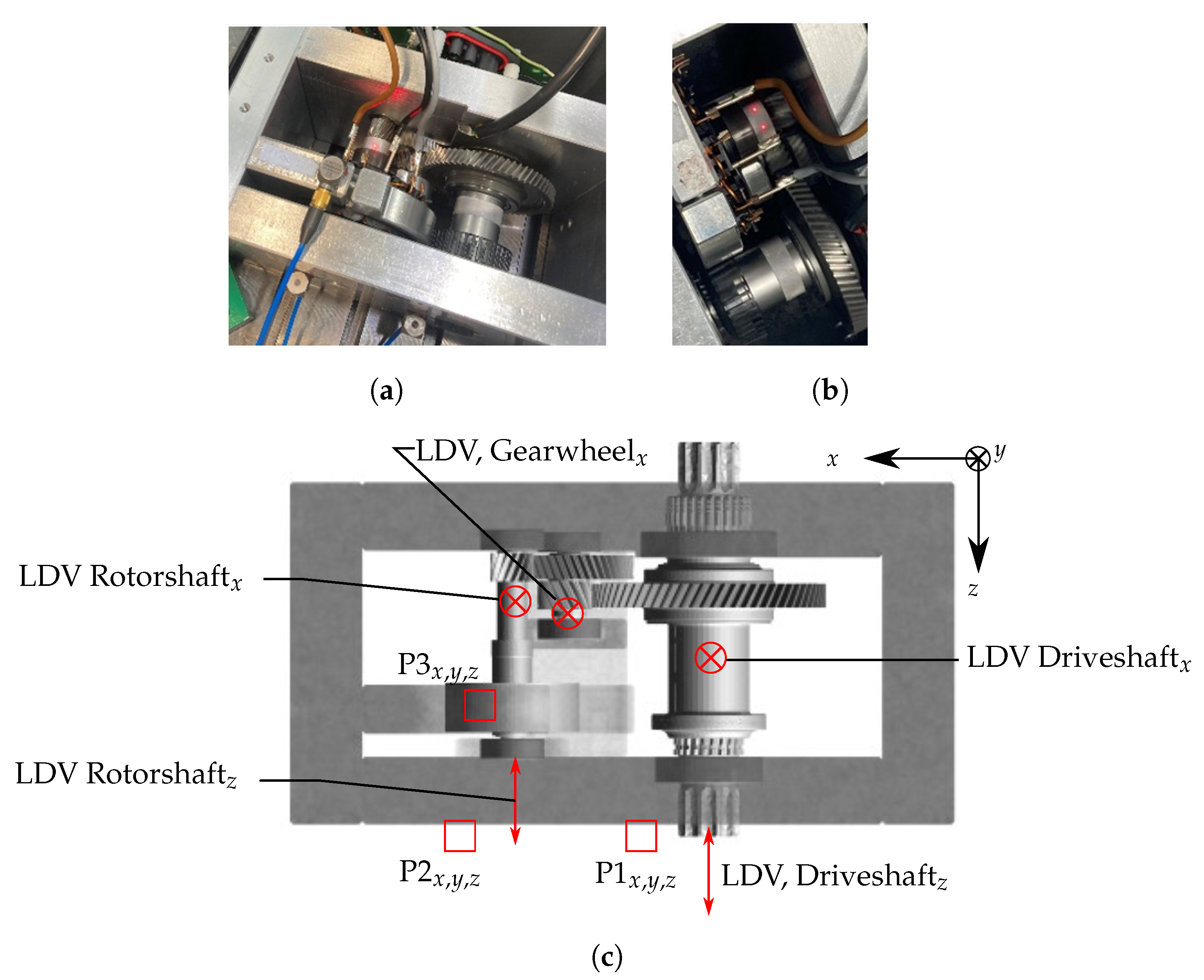 (a)

(b)

LDV, Gearwheel$_x$

$x$

$y$

$z$

LDV Rotorshaft$_x$

LDV Driveshaft$_x$

P3$_{x,y,z}$

LDV Rotorshaft$_z$

P2$_{x,y,z}$

P1$_{x,y,z}$

LDV, Driveshaft$_z$

(c)