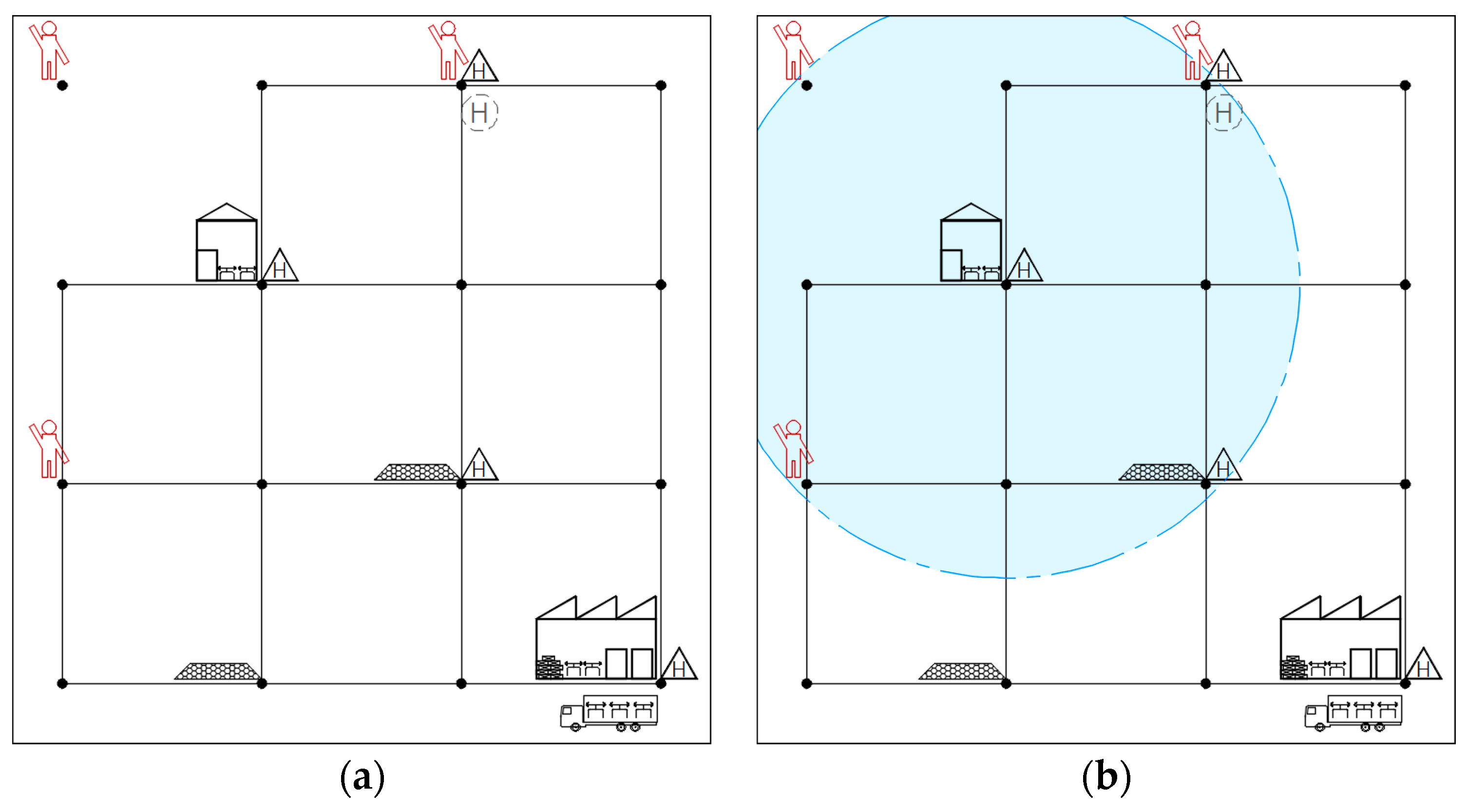 H
H
H
H
H
(a)

H
H
H
H
H
(b)