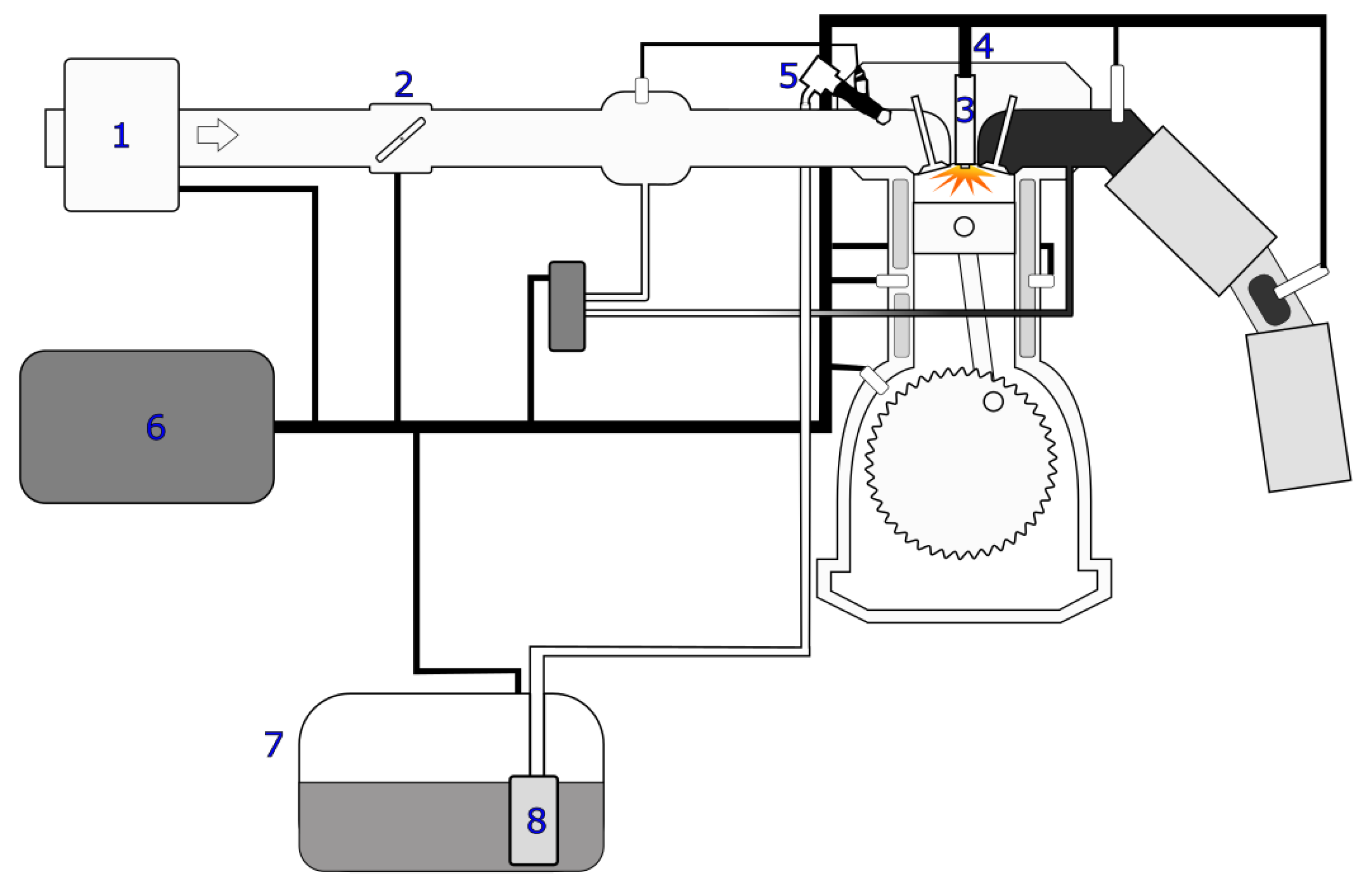 1
2
5
4
3
6
7
8