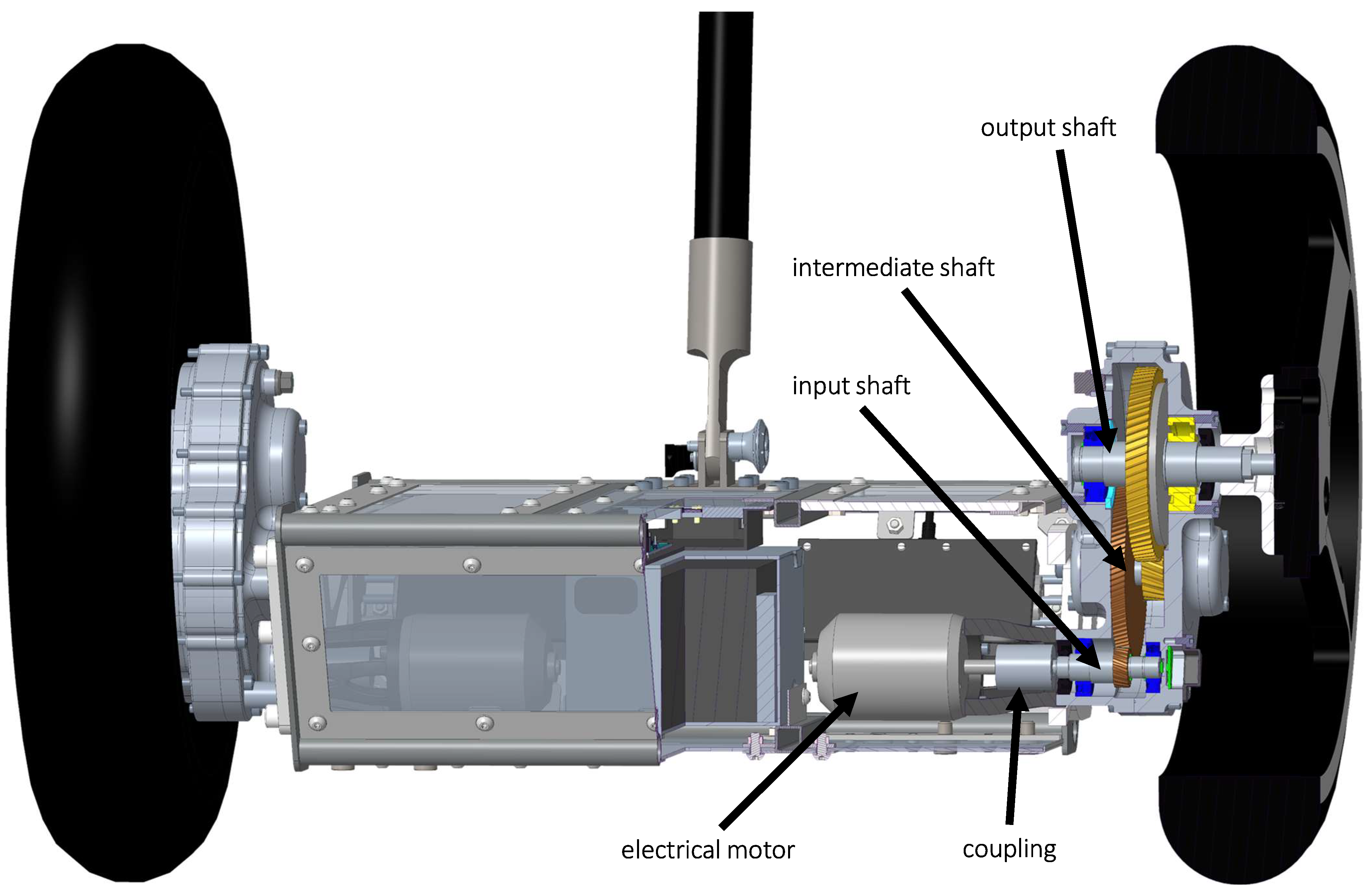 output shaft

intermediate shaft

input shaft

electrical motor

coupling