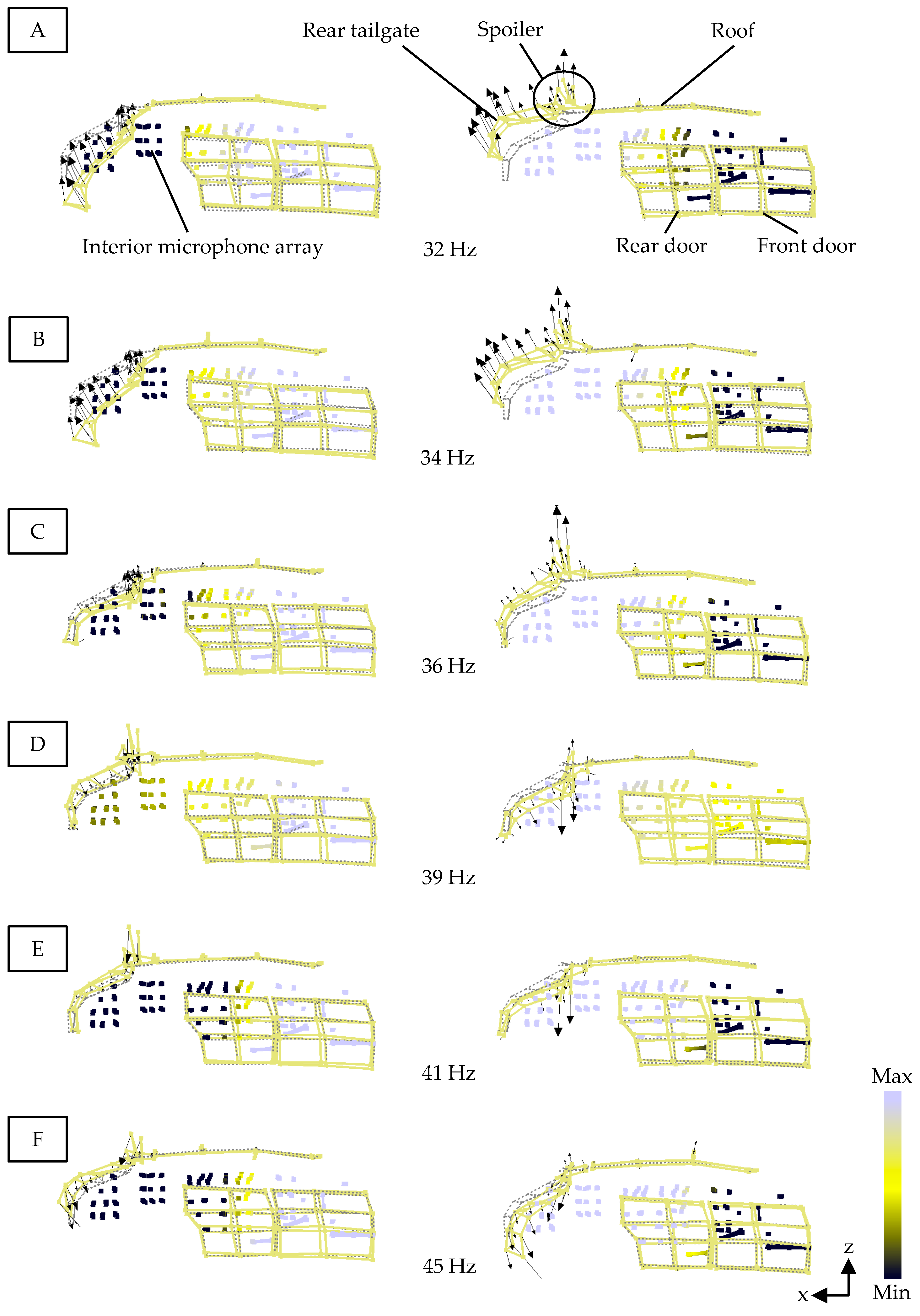 A

Rear tailgate

Spoiler

Roof

Interior microphone array

32 Hz

Rear door

Front door

B

34 Hz

C

36 Hz

D

39 Hz

E

41 Hz

F

45 Hz

Max

Min

z

x