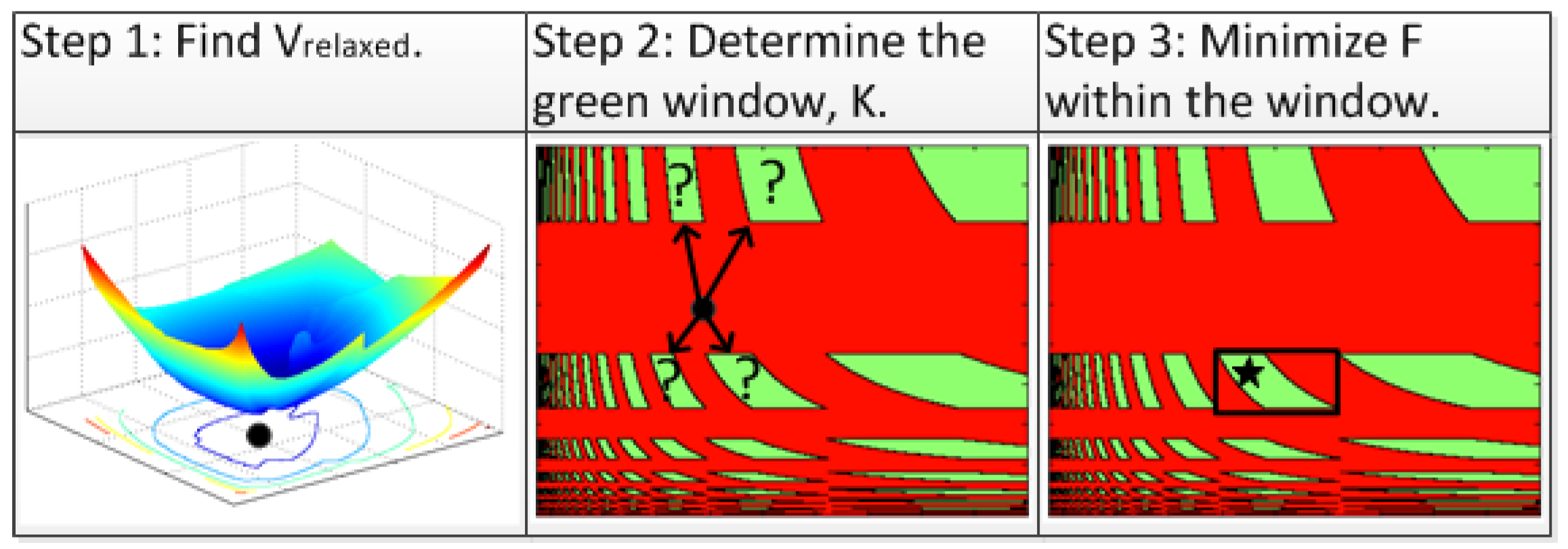 | Step 1: Find $V_{relaxed}$. | Step 2: Determine the green window, K. | Step 3: Minimize F within the window. |
|---|---|---|
| | ? ? ? ? | |