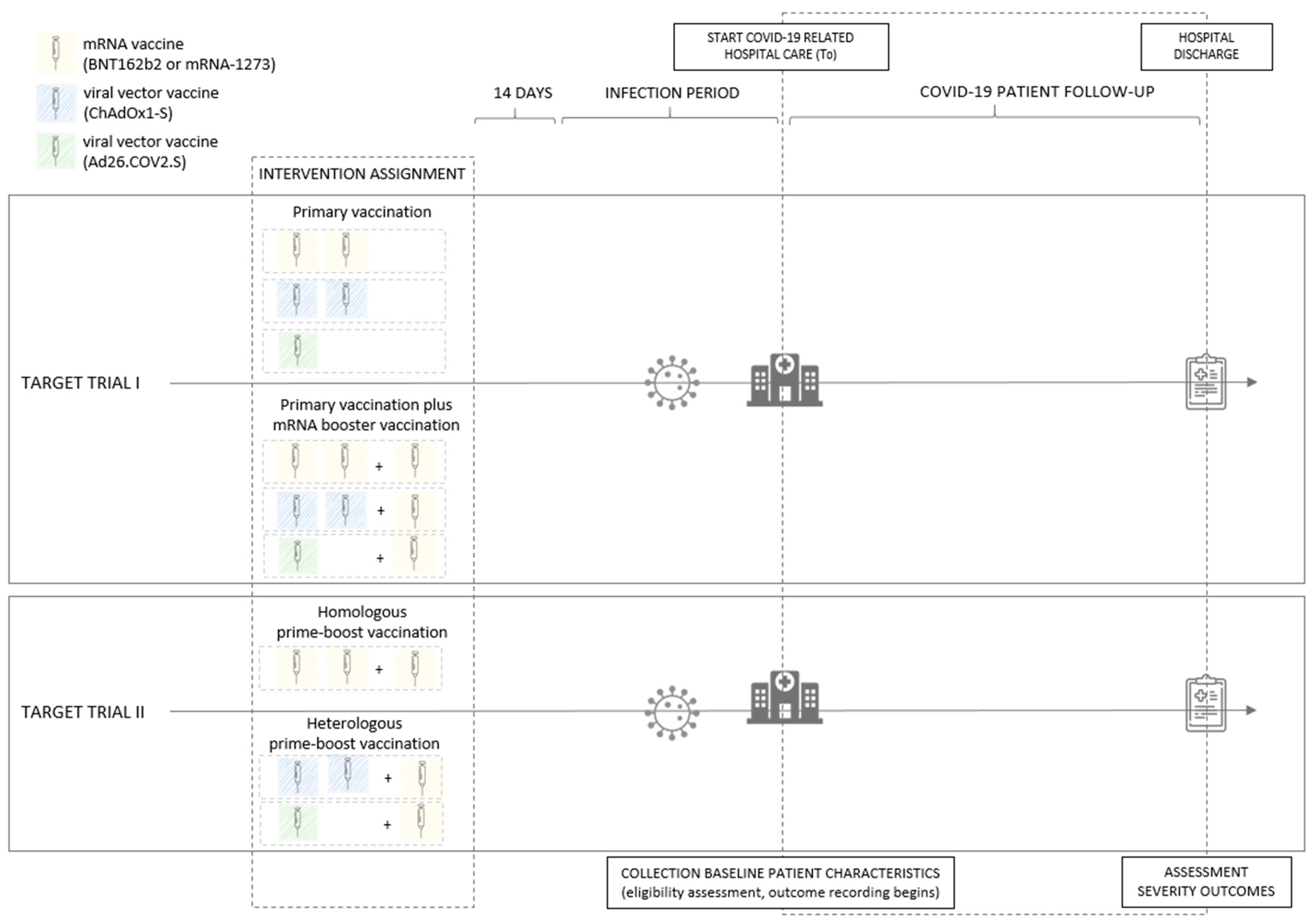 mRNA vaccine
(BNT162b2 or mRNA-1273)

viral vector vaccine
(ChAdOx1-S)

viral vector vaccine
(Ad26.COV2.S)

START COVID-19 RELATED HOSPITAL CARE (To)

HOSPITAL DISCHARGE

14 DAYS

INFECTION PERIOD

COVID-19 PATIENT FOLLOW-UP

INTERVENTION ASSIGNMENT

Primary vaccination

TARGET TRIAL I

Primary vaccination plus mRNA booster vaccination

+

+

+

Homologous prime-boost vaccination

+

TARGET TRIAL II

Heterologous prime-boost vaccination

+

+

COLLECTION BASELINE PATIENT CHARACTERISTICS
(eligibility assessment, outcome recording begins)

ASSESSMENT SEVERITY OUTCOMES