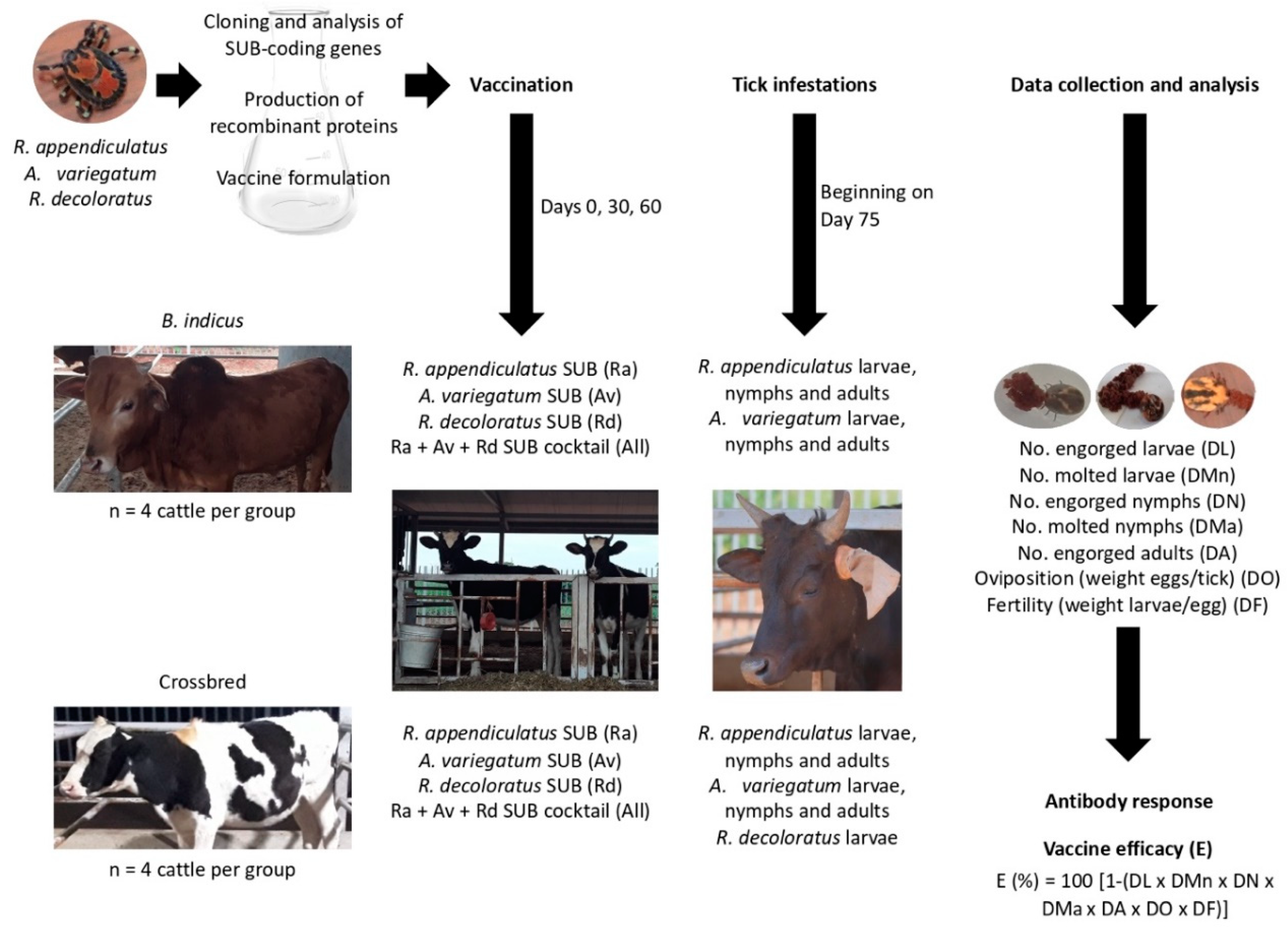 R. appendiculatus
A. variegatum
R. decoloratus

Cloning and analysis of SUB-coding genes

Production of recombinant proteins

Vaccine formulation

Vaccination

Days 0, 30, 60

Tick infestations

Beginning on Day 75

Data collection and analysis

B. indicus

n = 4 cattle per group

R. appendiculatus SUB (Ra)
A. variegatum SUB (Av)
R. decoloratus SUB (Rd)
Ra + Av + Rd SUB cocktail (All)

R. appendiculatus larvae, nymphs and adults
A. variegatum larvae, nymphs and adults

No. engorged larvae (DL)
No. molted larvae (DMn)
No. engorged nymphs (DN)
No. molted nymphs (DMa)
No. engorged adults (DA)
Oviposition (weight eggs/tick) (DO)
Fertility (weight larvae/egg) (DF)

Crossbred

n = 4 cattle per group

R. appendiculatus SUB (Ra)
A. variegatum SUB (Av)
R. decoloratus SUB (Rd)
Ra + Av + Rd SUB cocktail (All)

R. appendiculatus larvae, nymphs and adults
A. variegatum larvae, nymphs and adults
R. decoloratus larvae

Antibody response

Vaccine efficacy (E)

E (%) = 100 [1-(DL x DMn x DN x DMa x DA x DO x DF)]