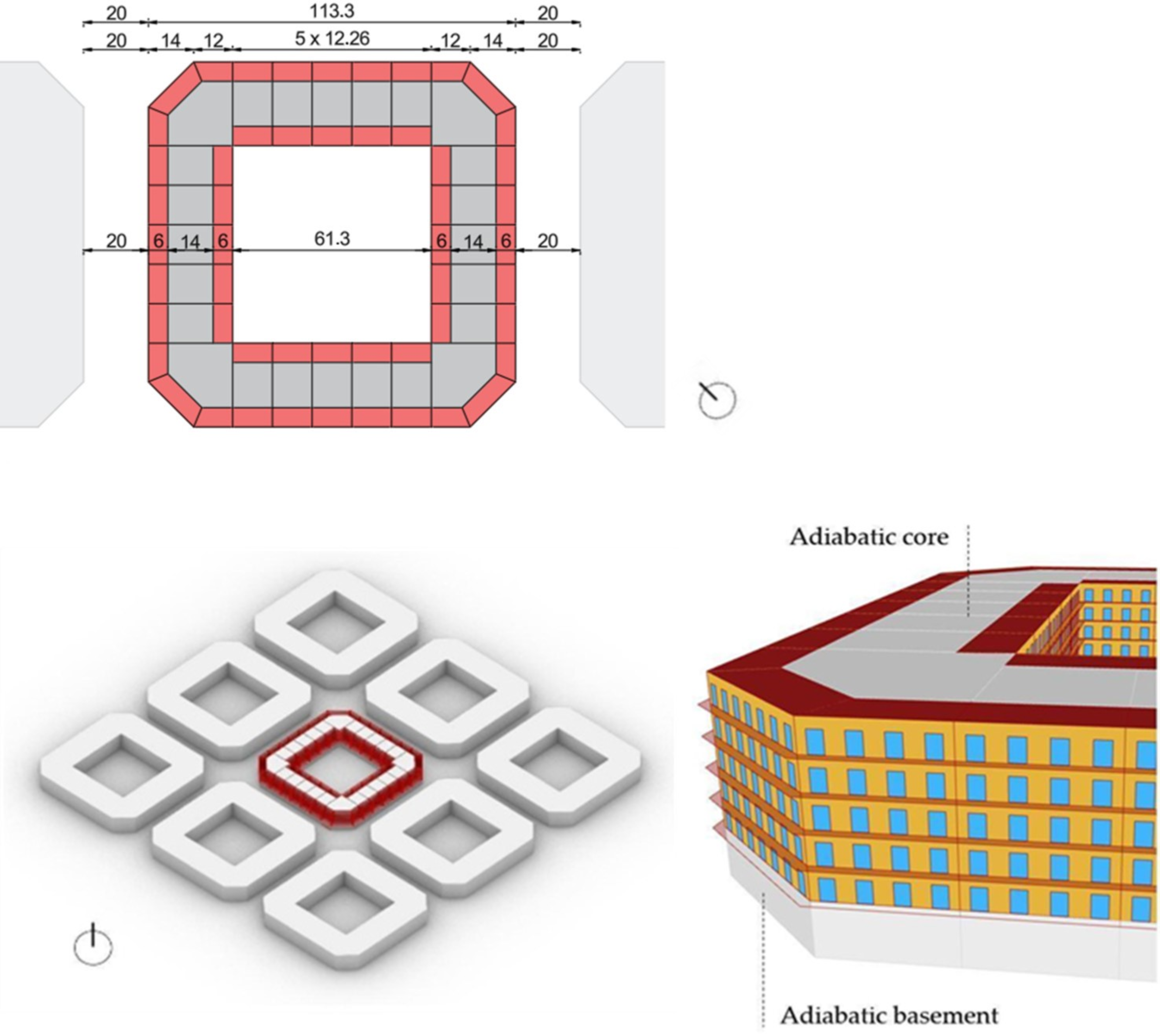 20
113.3
20
20
14
12
5 x 12.26
12
14
20
20
6
14
6
61.3
6
14
6
20

Adiabatic core

Adiabatic basement