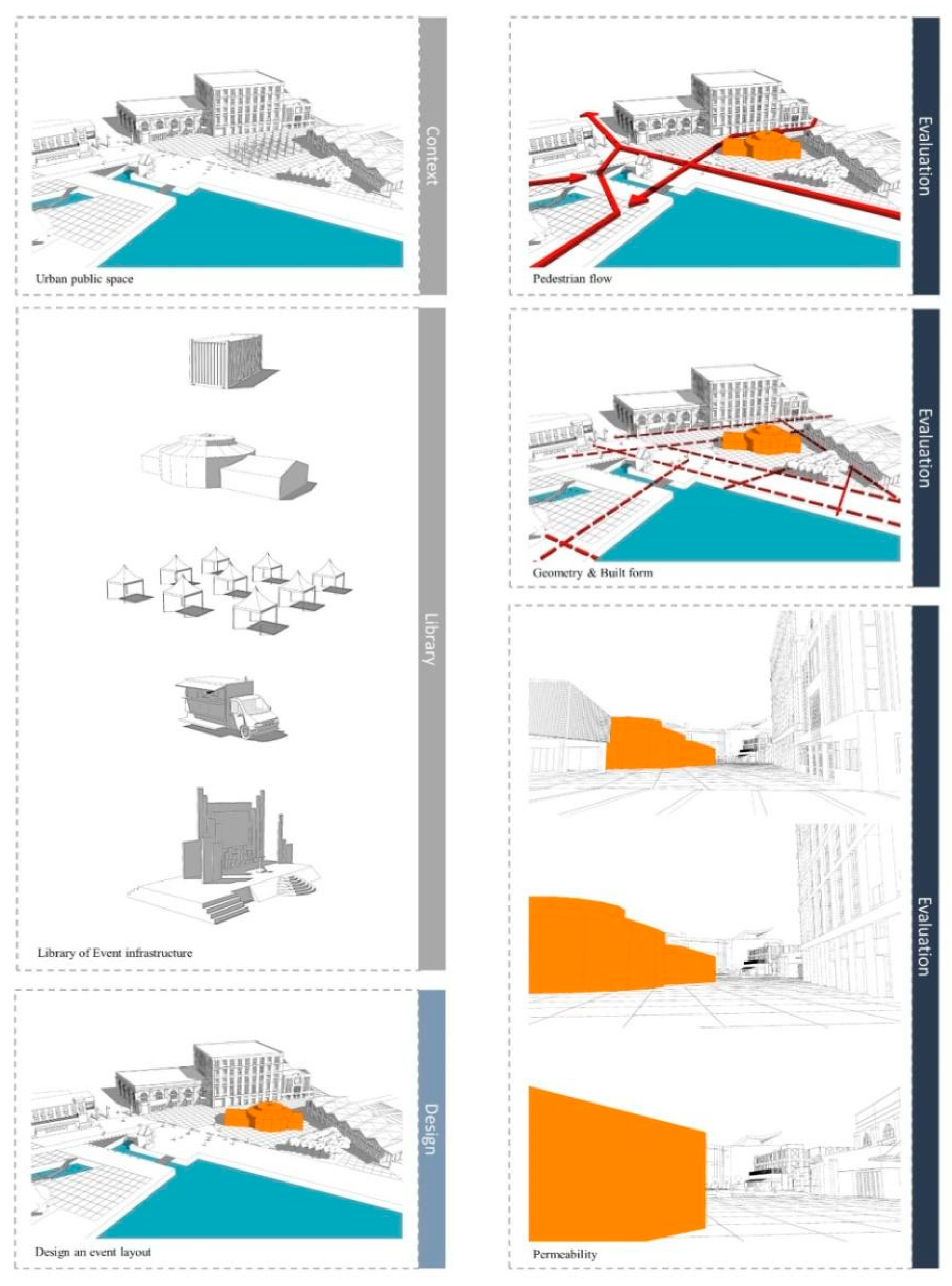 Context

Urban public space

Library

Library of Event infrastructure

Design

Design an event layout

Evaluation

Pedestrian flow

Evaluation

Geometry & Built form

Evaluation

Permeability