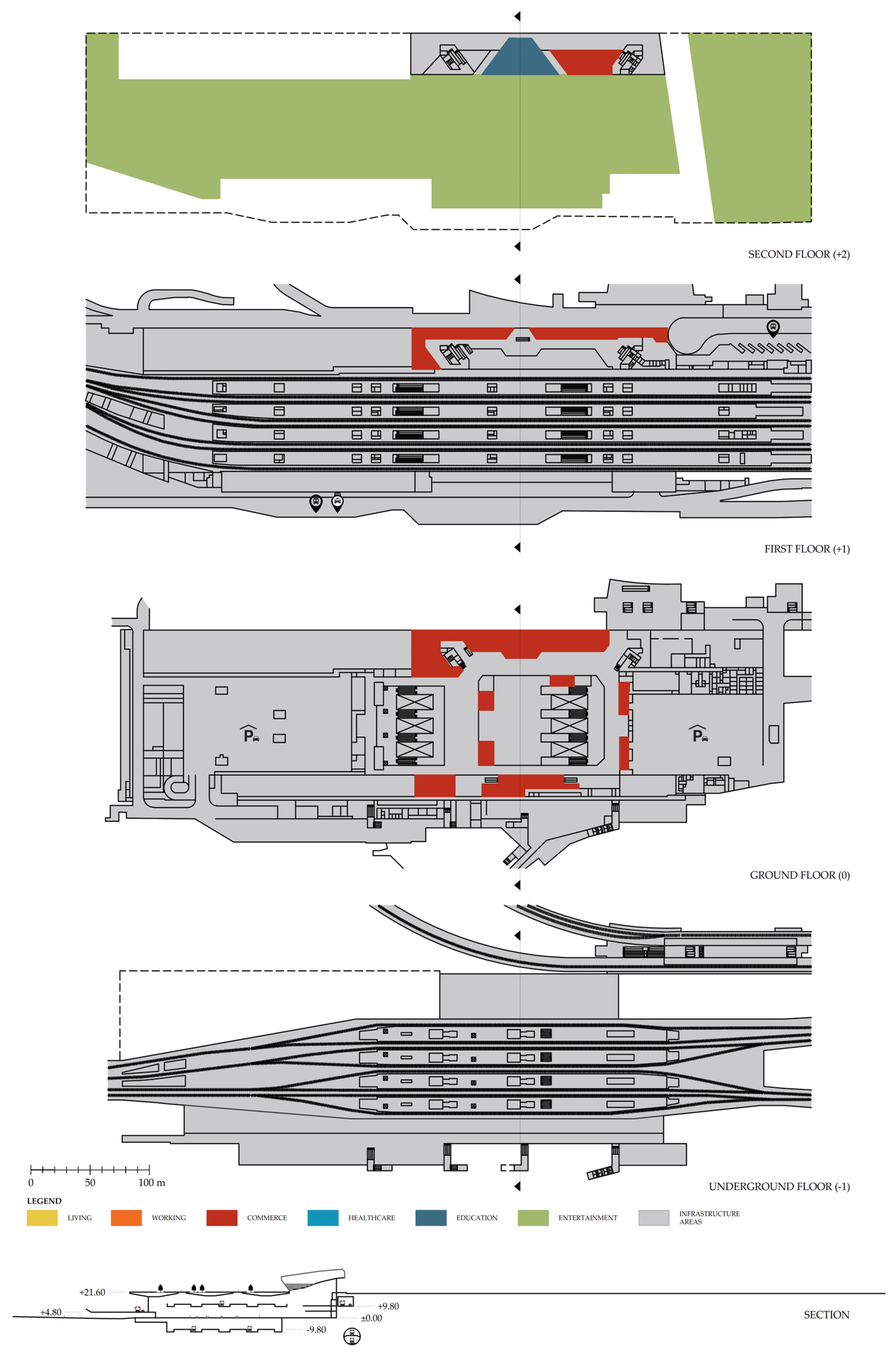 SECOND FLOOR (+2)

FIRST FLOOR (+1)

P

P

GROUND FLOOR (0)

0 50 100 m

UNDERGROUND FLOOR (-1)

LEGEND

LIVING WORKING COMMERCE HEALTHCARE EDUCATION ENTERTAINMENT INFRASTRUCTURE AREAS

+21.60

+4.80

+9.80

±0.00

-9.80

SECTION