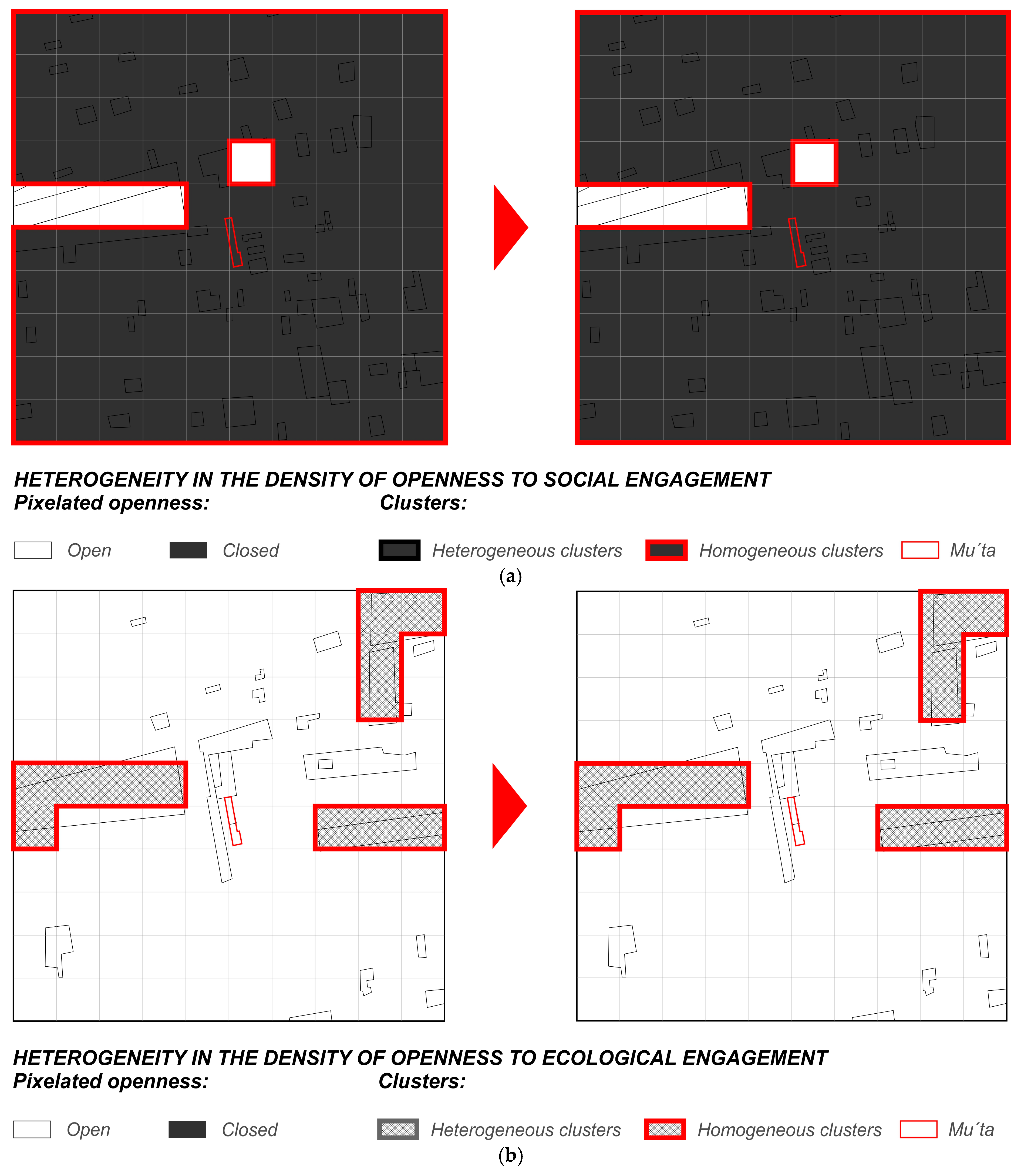 HETEROGENEITY IN THE DENSITY OF OPENNESS TO SOCIAL ENGAGEMENT
Pixelated openness:
Clusters:

Open Closed Heterogeneous clusters Homogeneous clusters Mu´ta

(a)

HETEROGENEITY IN THE DENSITY OF OPENNESS TO ECOLOGICAL ENGAGEMENT
Pixelated openness:
Clusters:

Open Closed Heterogeneous clusters Homogeneous clusters Mu´ta

(b)