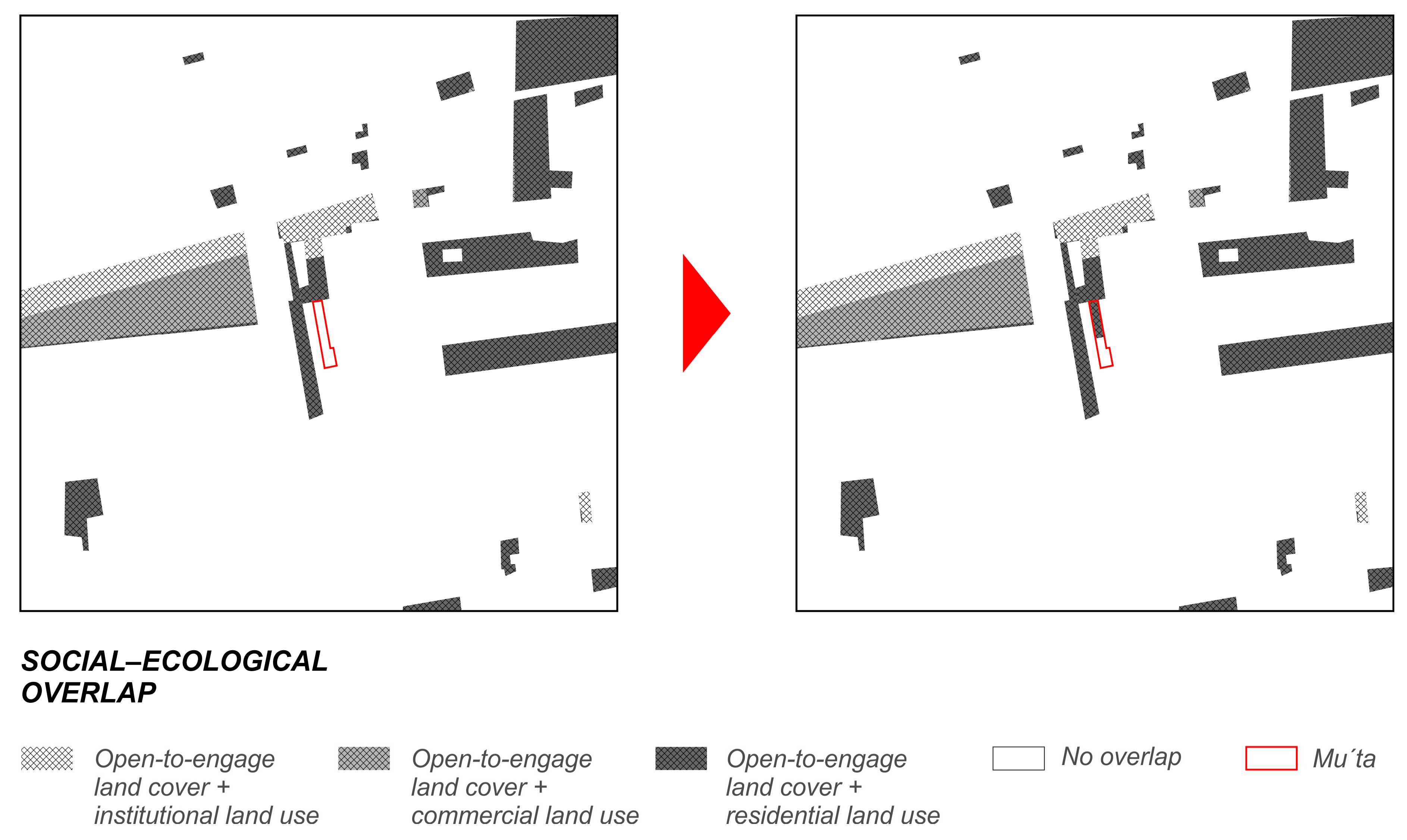 SOCIAL–ECOLOGICAL OVERLAP

Open-to-engage land cover + institutional land use

Open-to-engage land cover + commercial land use

Open-to-engage land cover + residential land use

No overlap

Mu´ta