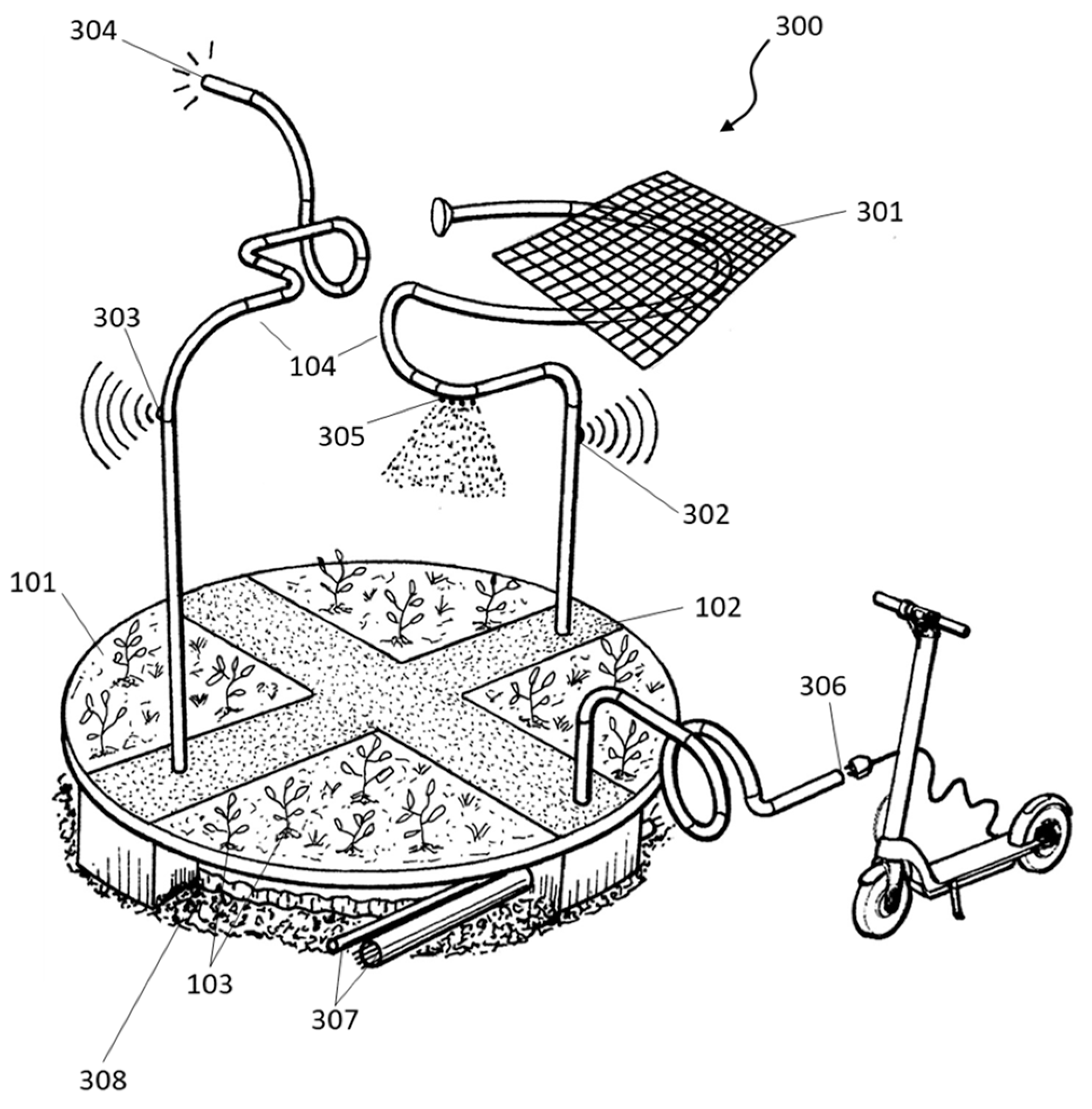 304
300
301
303
104
305
302
101
102
306
103
307
308