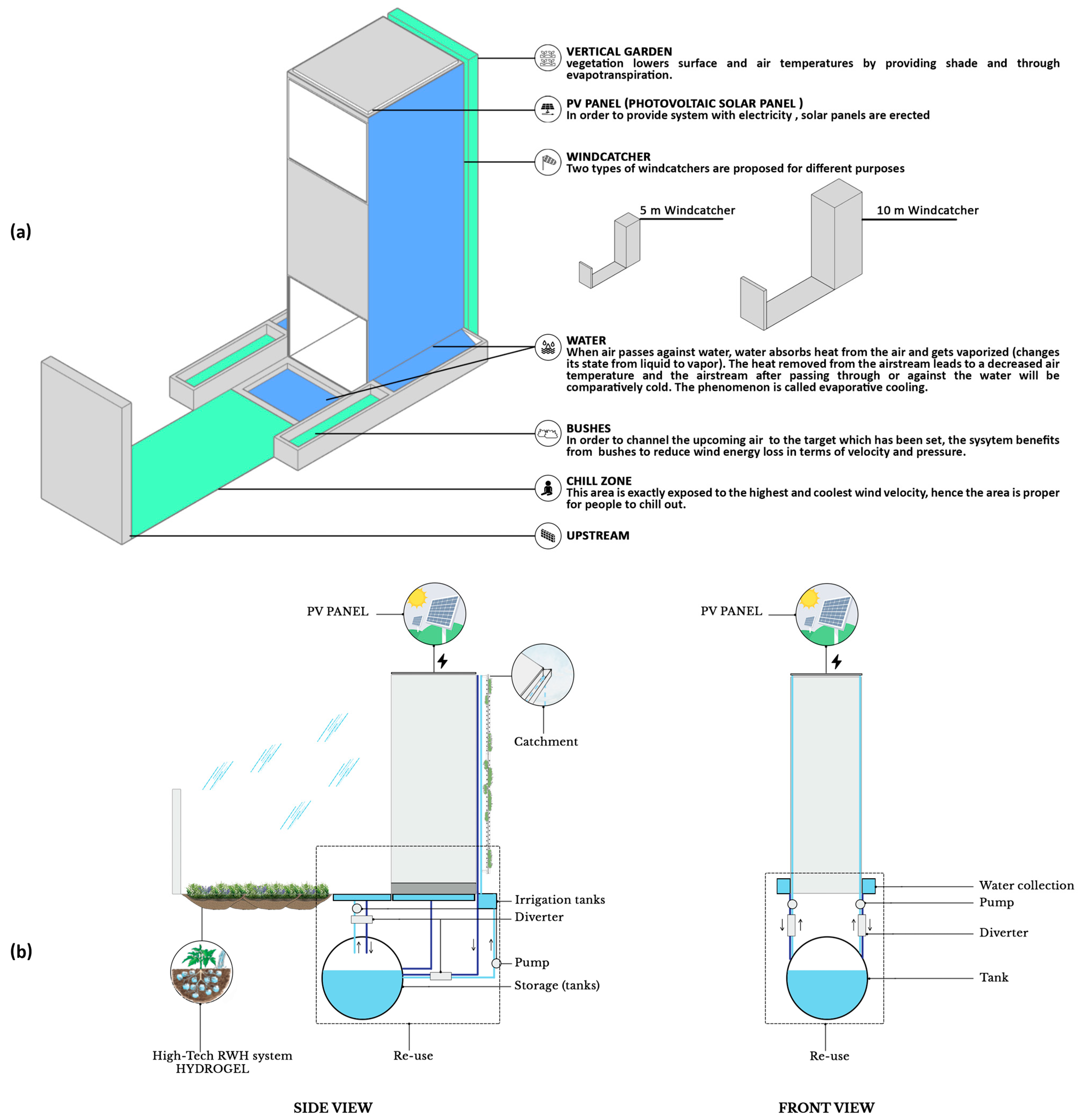 (a)

VERTICAL GARDEN
vegetation lowers surface and air temperatures by providing shade and through evapotranspiration.

PV PANEL (PHOTOVOLTAIC SOLAR PANEL )
In order to provide system with electricity , solar panels are erected

WINDCATCHER
Two types of windcatchers are proposed for different purposes

5 m Windcatcher

10 m Windcatcher

WATER
When air passes against water, water absorbs heat from the air and gets vaporized (changes its state from liquid to vapor). The heat removed from the airstream leads to a decreased air temperature and the airstream after passing through or against the water will be comparatively cold. The phenomenon is called evaporative cooling.

BUSHES
In order to channel the upcoming air to the target which has been set, the sysytem benefits from bushes to reduce wind energy loss in terms of velocity and pressure.

CHILL ZONE
This area is exactly exposed to the highest and coolest wind velocity, hence the area is proper for people to chill out.

UPSTREAM

(b)

PV PANEL

Catchment

Irrigation tanks

Diverter

Pump

Storage (tanks)

High-Tech RWH system
HYDROGEL

Re-use

SIDE VIEW

PV PANEL

Water collection

Pump

Diverter

Tank

Re-use

FRONT VIEW