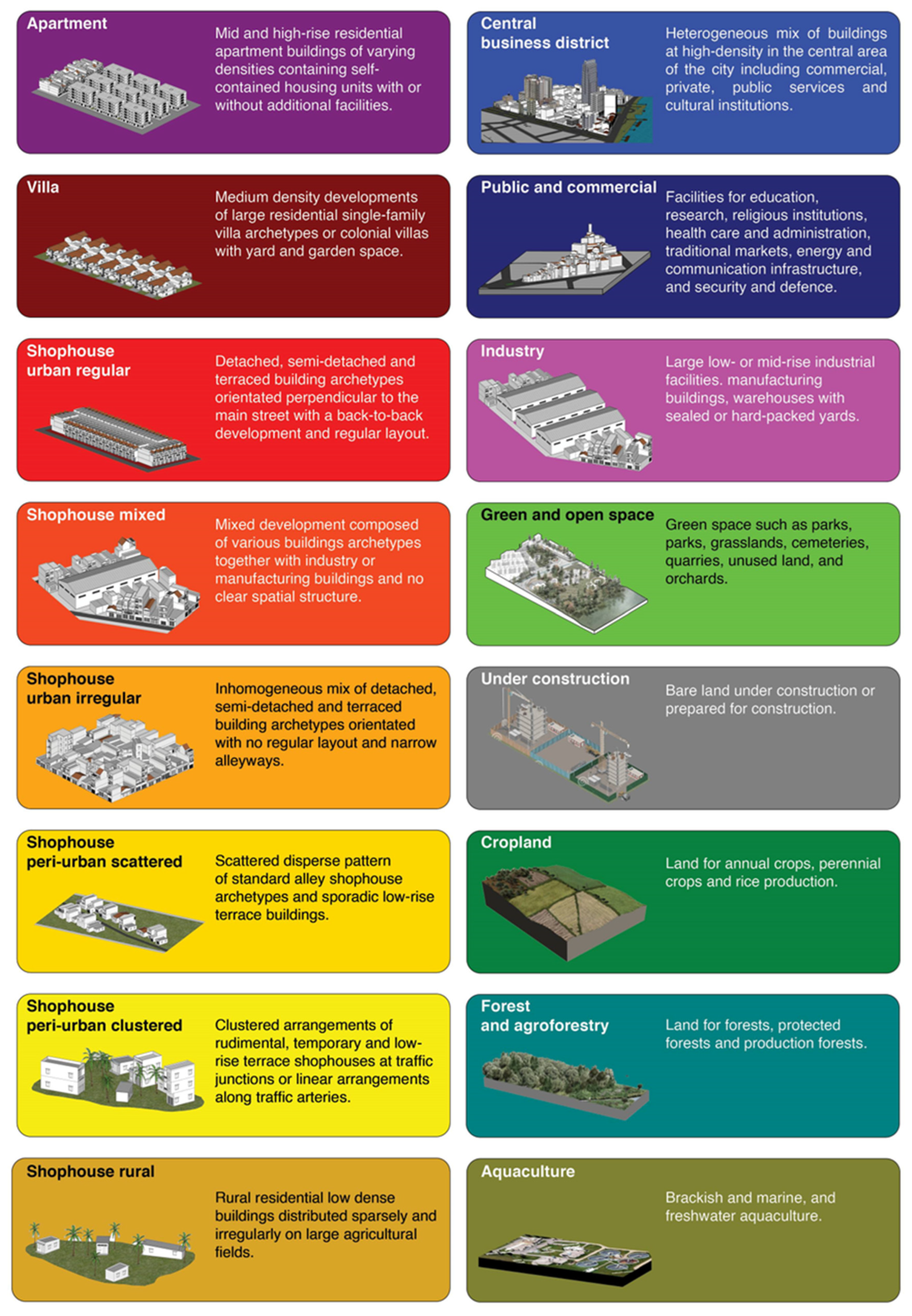 Apartment

Mid and high-rise residential apartment buildings of varying densities containing self-contained housing units with or without additional facilities.

Villa

Medium density developments of large residential single-family villa archetypes or colonial villas with yard and garden space.

Shophouse urban regular

Detached, semi-detached and terraced building archetypes orientated perpendicular to the main street with a back-to-back development and regular layout.

Shophouse mixed

Mixed development composed of various buildings archetypes together with industry or manufacturing buildings and no clear spatial structure.

Shophouse urban irregular

Inhomogeneous mix of detached, semi-detached and terraced building archetypes orientated with no regular layout and narrow alleyways.

Shophouse peri-urban scattered

Scattered disperse pattern of standard alley shophouse archetypes and sporadic low-rise terrace buildings.

Shophouse peri-urban clustered

Clustered arrangements of rudimental, temporary and low-rise terrace shophouses at traffic junctions or linear arrangements along traffic arteries.

Shophouse rural

Rural residential low dense buildings distributed sparsely and irregularly on large agricultural fields.

Central business district

Heterogeneous mix of buildings at high-density in the central area of the city including commercial, private, public services and cultural institutions.

Public and commercial

Facilities for education, research, religious institutions, health care and administration, traditional markets, energy and communication infrastructure, and security and defence.

Industry

Large low- or mid-rise industrial facilities. manufacturing buildings, warehouses with sealed or hard-packed yards.

Green and open space

Green space such as parks, parks, grasslands, cemeteries, quarries, unused land, and orchards.

Under construction

Bare land under construction or prepared for construction.

Cropland

Land for annual crops, perennial crops and rice production.

Forest and agroforestry

Land for forests, protected forests and production forests.

Aquaculture

Brackish and marine, and freshwater aquaculture.