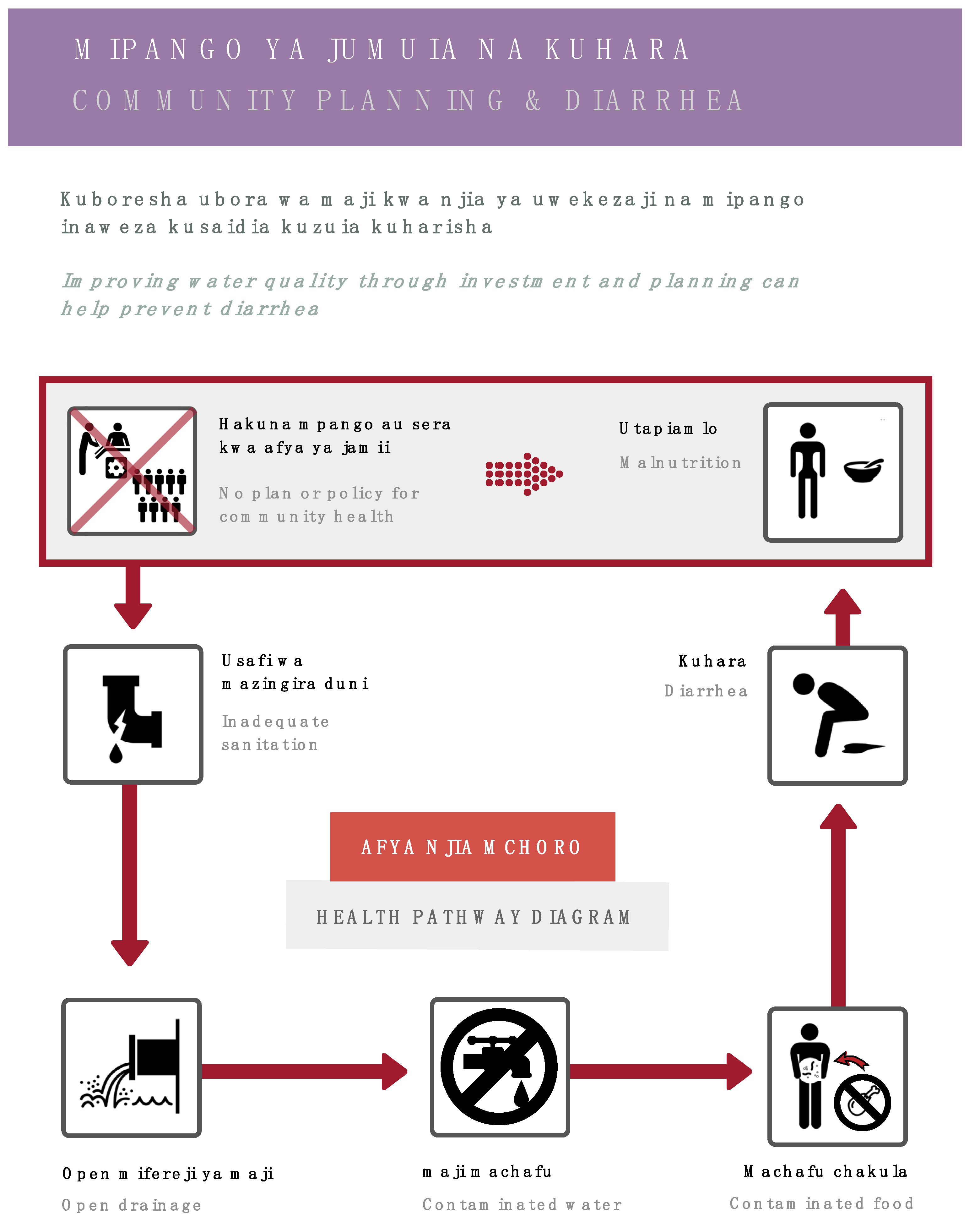 MIPANGO YA JUMUIA NA KUHARA

COMMUNITY PLANNING & DIARRHEA

Kuboresha ubora wa maji kwa njia ya uwekezaji na mipango inaweza kusaidia kuzuia kuharisha

Improving water quality through investment and planning can help prevent diarrhea

Hakuna mpango au sera kwa afya ya jamii

No plan or policy for community health

Utapiamlo

Malnutrition

Usafi wa mazingira duni

Inadequate sanitation

Kuhara

Diarrhea

AFYA NJIA MCHORO

HEALTH PATHWAY DIAGRAM

Open mifereji ya maji

Open drainage

maji machafu

Contaminated water

Machafu chakula

Contaminated food