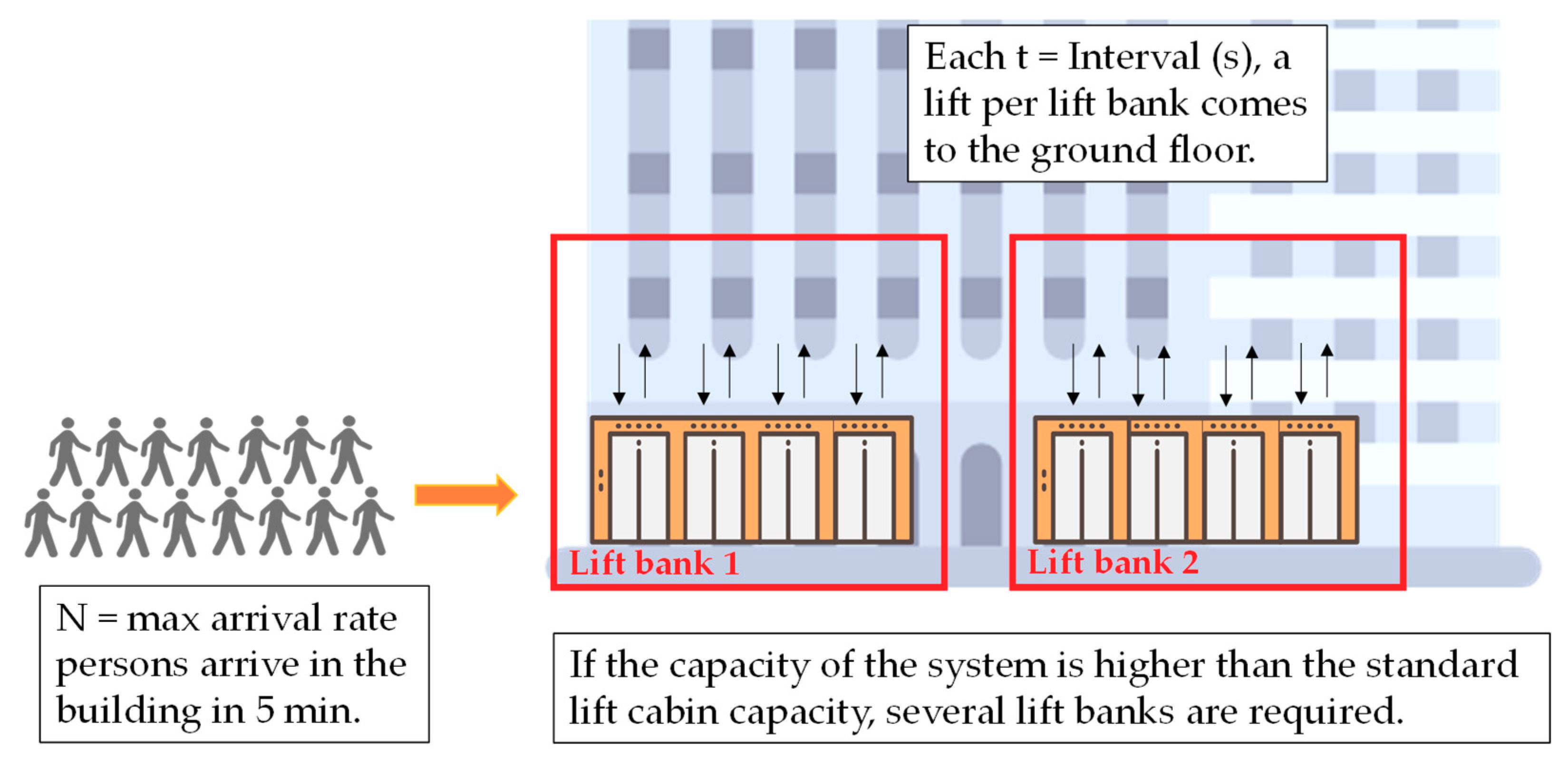 Each t = Interval (s), a lift per lift bank comes to the ground floor.

Lift bank 1

Lift bank 2

N = max arrival rate persons arrive in the building in 5 min.

If the capacity of the system is higher than the standard lift cabin capacity, several lift banks are required.