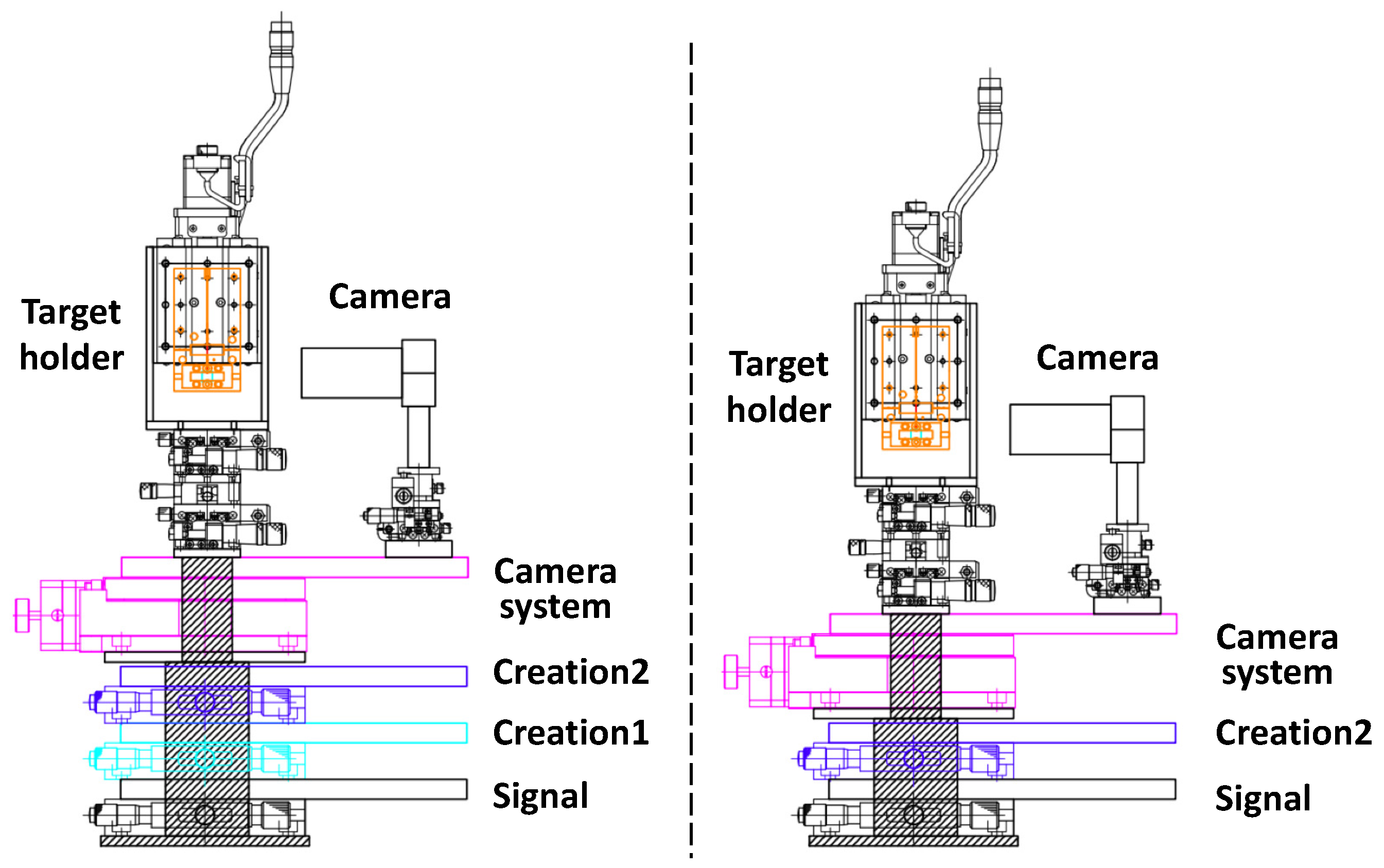 Target holder

Camera

Camera system

Creation2

Creation1

Signal

Target holder

Camera

Camera system

Creation2

Signal