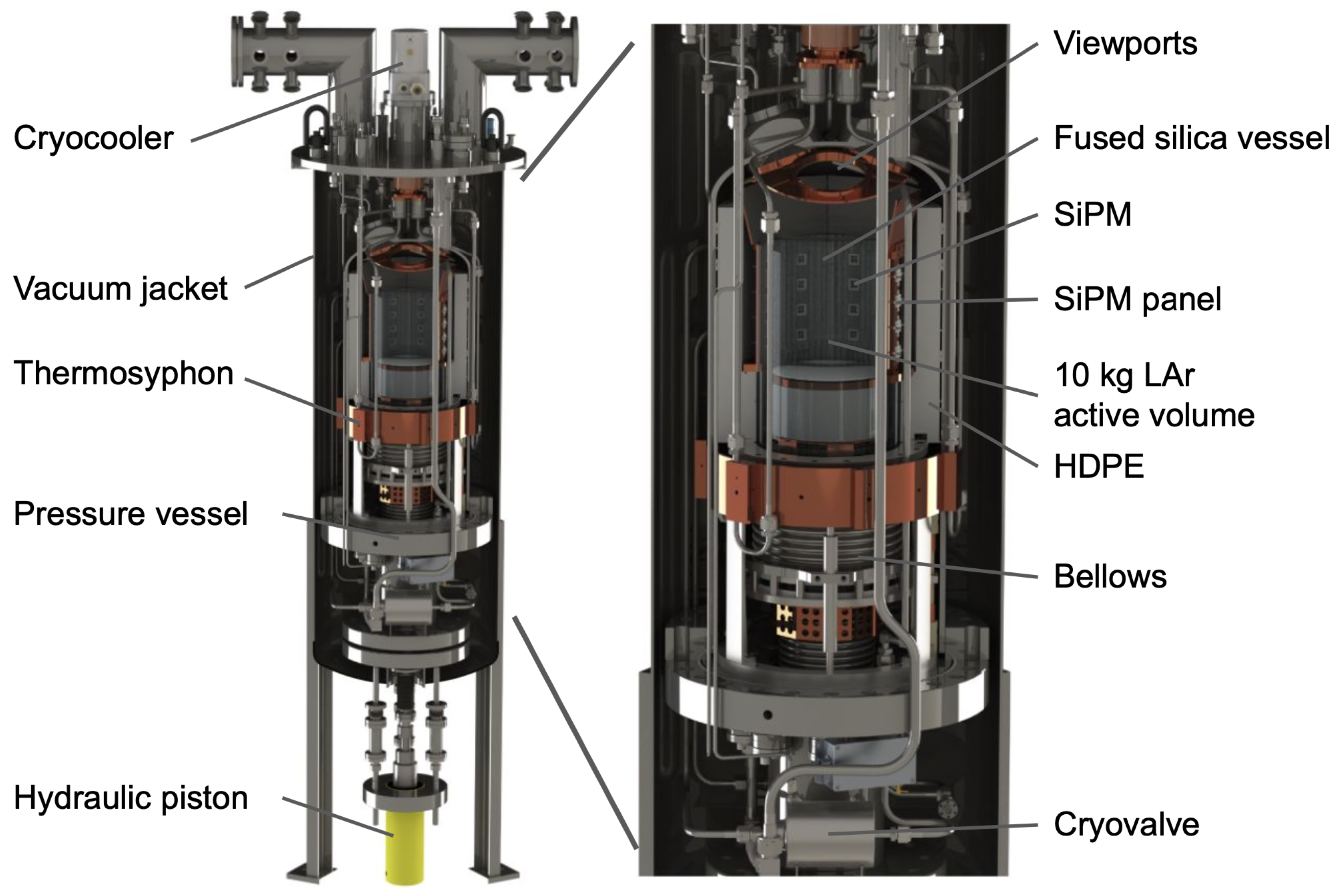 Cryocooler

Vacuum jacket

Thermosyphon

Pressure vessel

Hydraulic piston

Viewports

Fused silica vessel

SiPM

SiPM panel

10 kg LAr active volume

HDPE

Bellows

Cryovalve