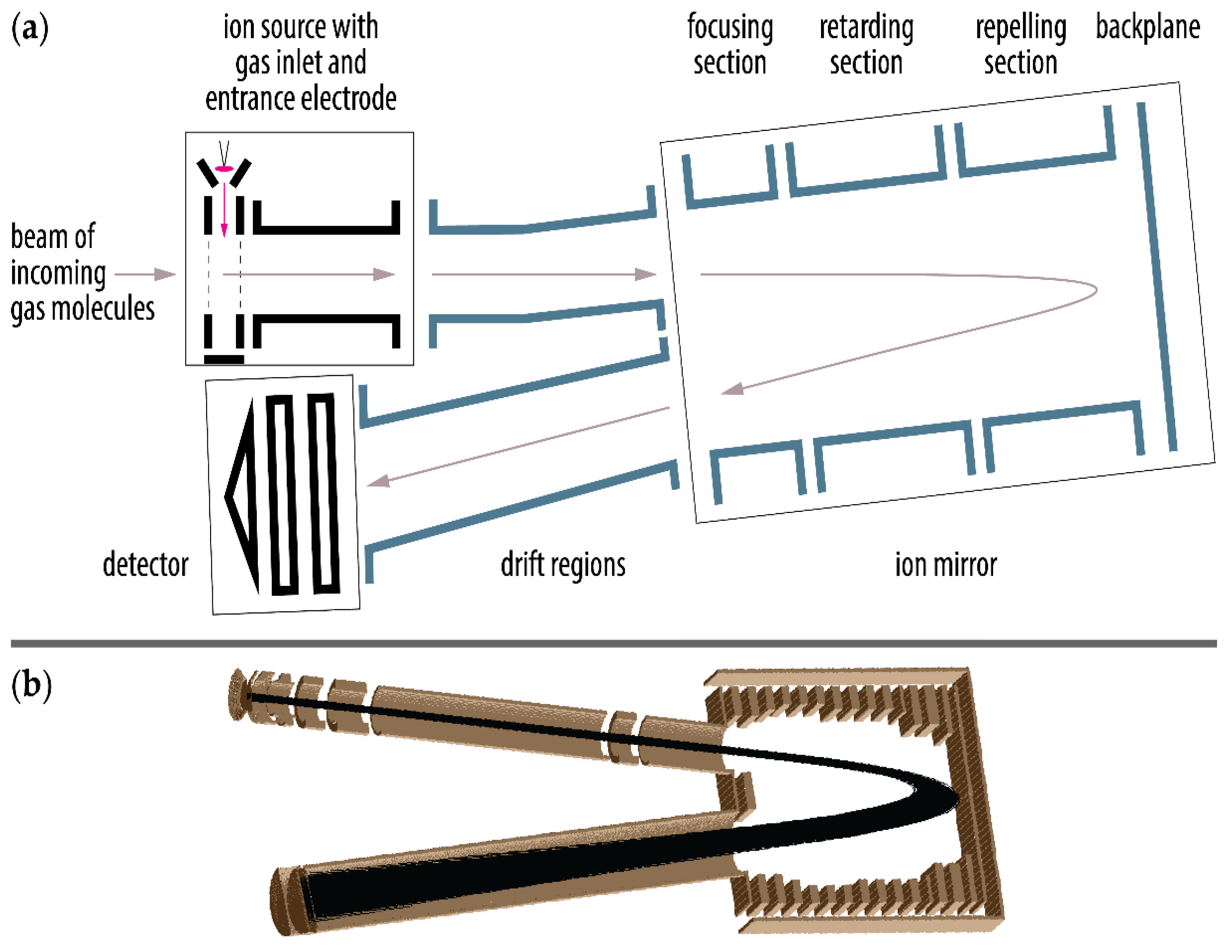 (a)

ion source with gas inlet and entrance electrode

focusing section

retarding section

repelling section

backplane

beam of incoming gas molecules

detector

drift regions

ion mirror

(b)