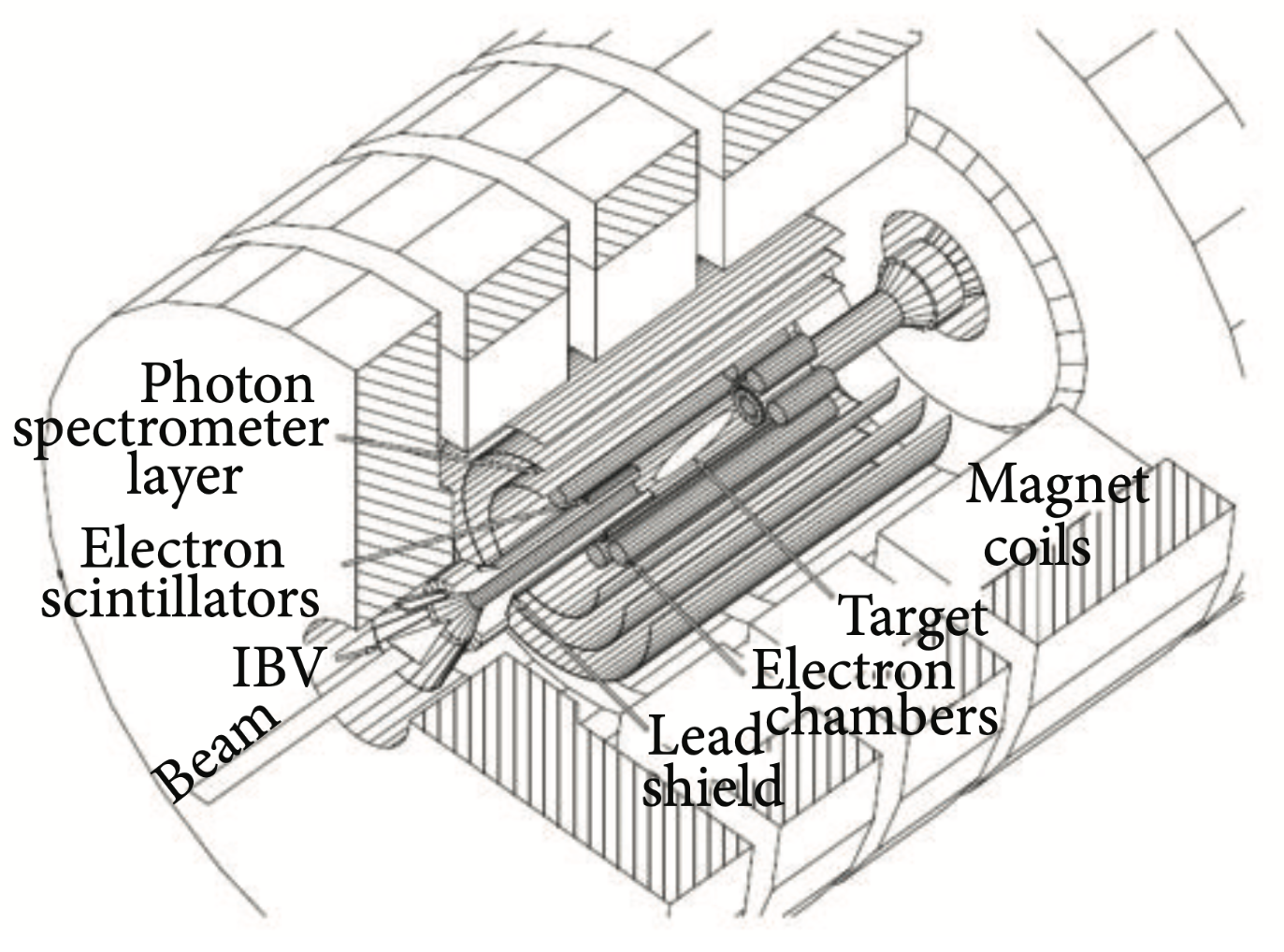 Photon spectrometer layer

Electron scintillators

IBV

Beam

Magnet coils

Target

Electron chambers

Lead shield