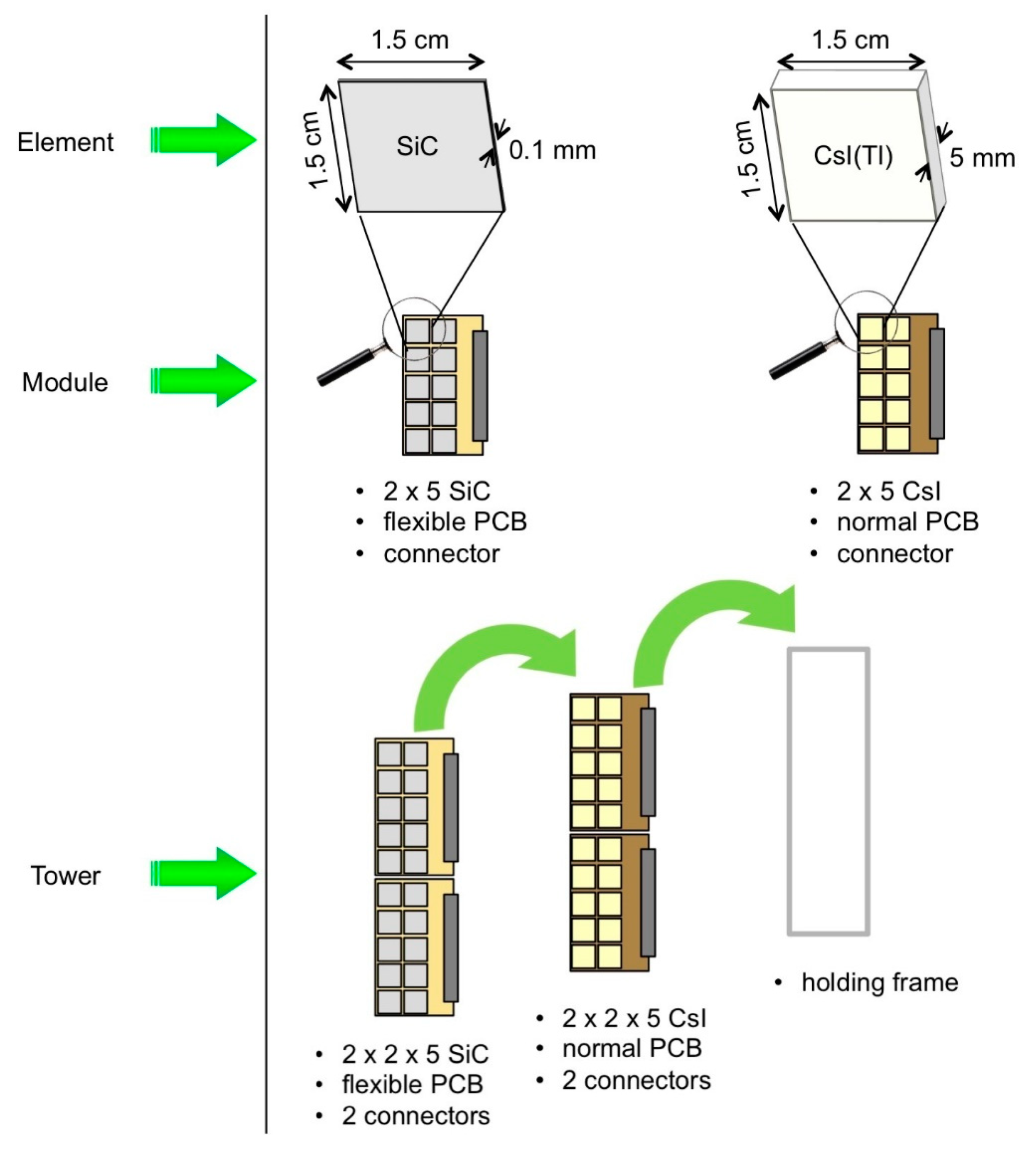 Element

Module

Tower

1.5 cm

1.5 cm

SiC

0.1 mm

1.5 cm

1.5 cm

CsI(Tl)

5 mm

• 2 x 5 SiC
• flexible PCB
• connector

• 2 x 5 CsI
• normal PCB
• connector

• 2 x 2 x 5 SiC
• flexible PCB
• 2 connectors

• 2 x 2 x 5 CsI
• normal PCB
• 2 connectors

• holding frame