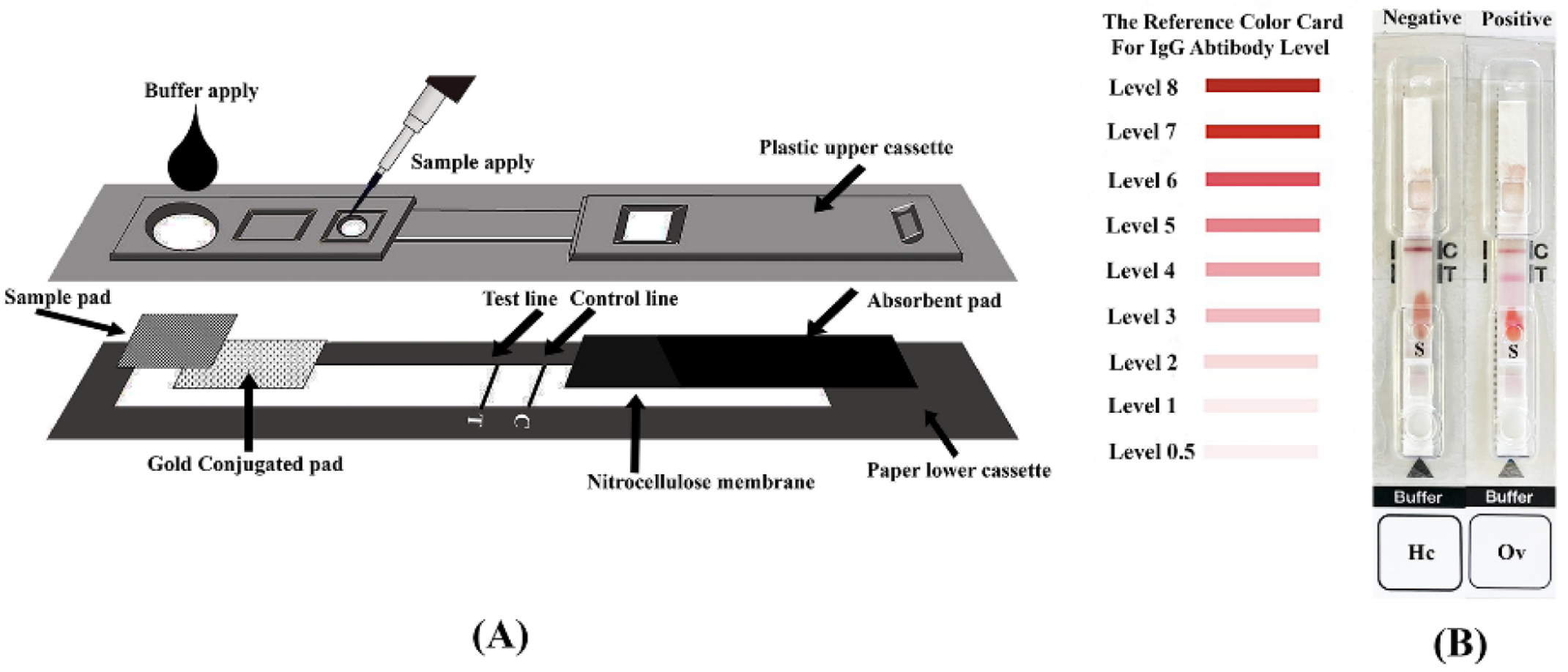 Buffer apply

Sample apply

Plastic upper cassette

Sample pad

Test line

Control line

Absorbent pad

T

C

Gold Conjugated pad

Nitrocellulose membrane

Paper lower cassette

(A)

The Reference Color Card For IgG Abtibody Level

Level 8

Level 7

Level 6

Level 5

Level 4

Level 3

Level 2

Level 1

Level 0.5

Negative

Positive

C

T

S

C

T

S

Buffer

Buffer

Hc

Ov

(B)