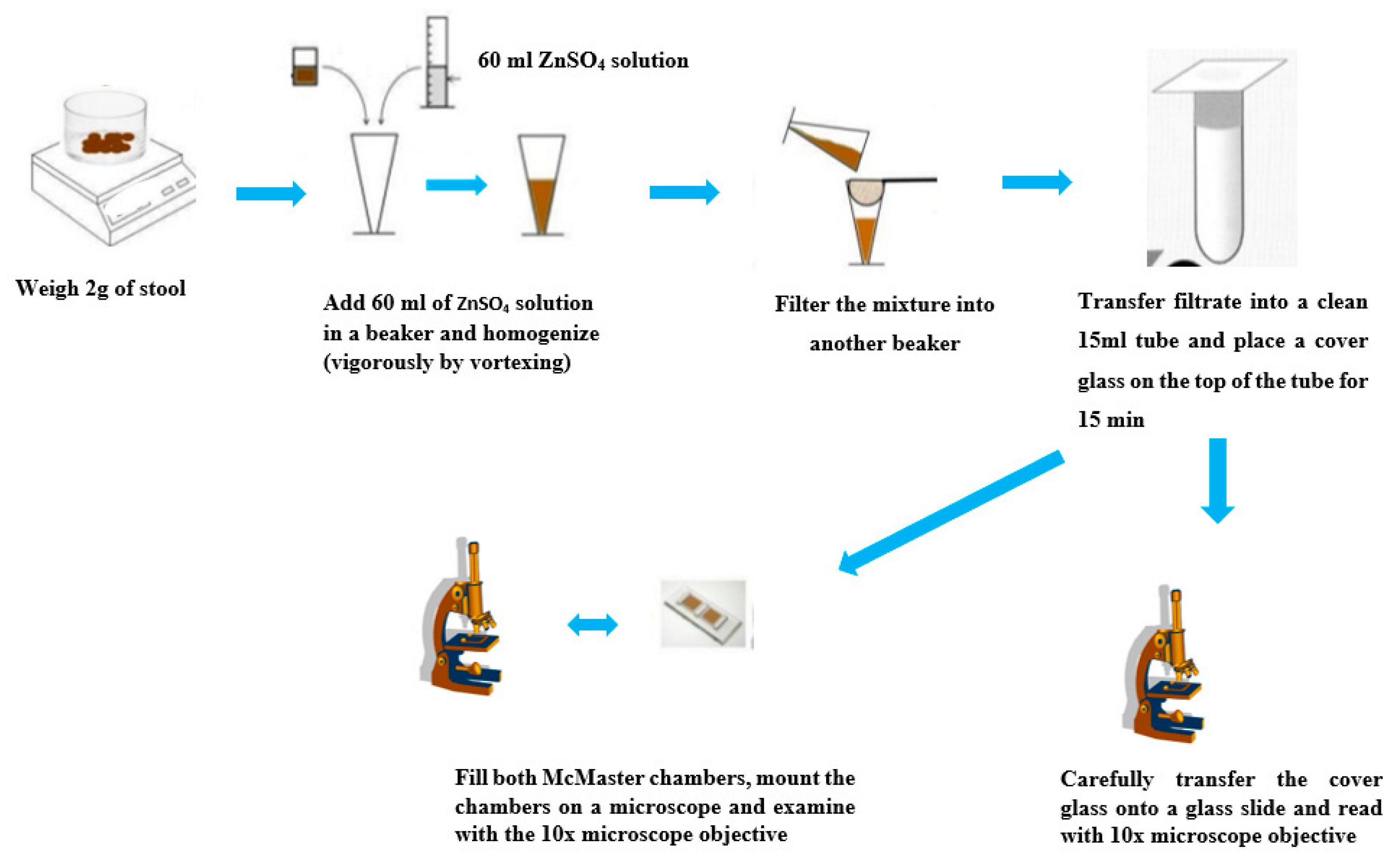 60 ml $ZnSO_4$ solution

Weigh 2g of stool

Add 60 ml of $ZnSO_4$ solution in a beaker and homogenize (vigorously by vortexing)

Filter the mixture into another beaker

Transfer filtrate into a clean 15ml tube and place a cover glass on the top of the tube for 15 min

Fill both McMaster chambers, mount the chambers on a microscope and examine with the 10x microscope objective

Carefully transfer the cover glass onto a glass slide and read with 10x microscope objective