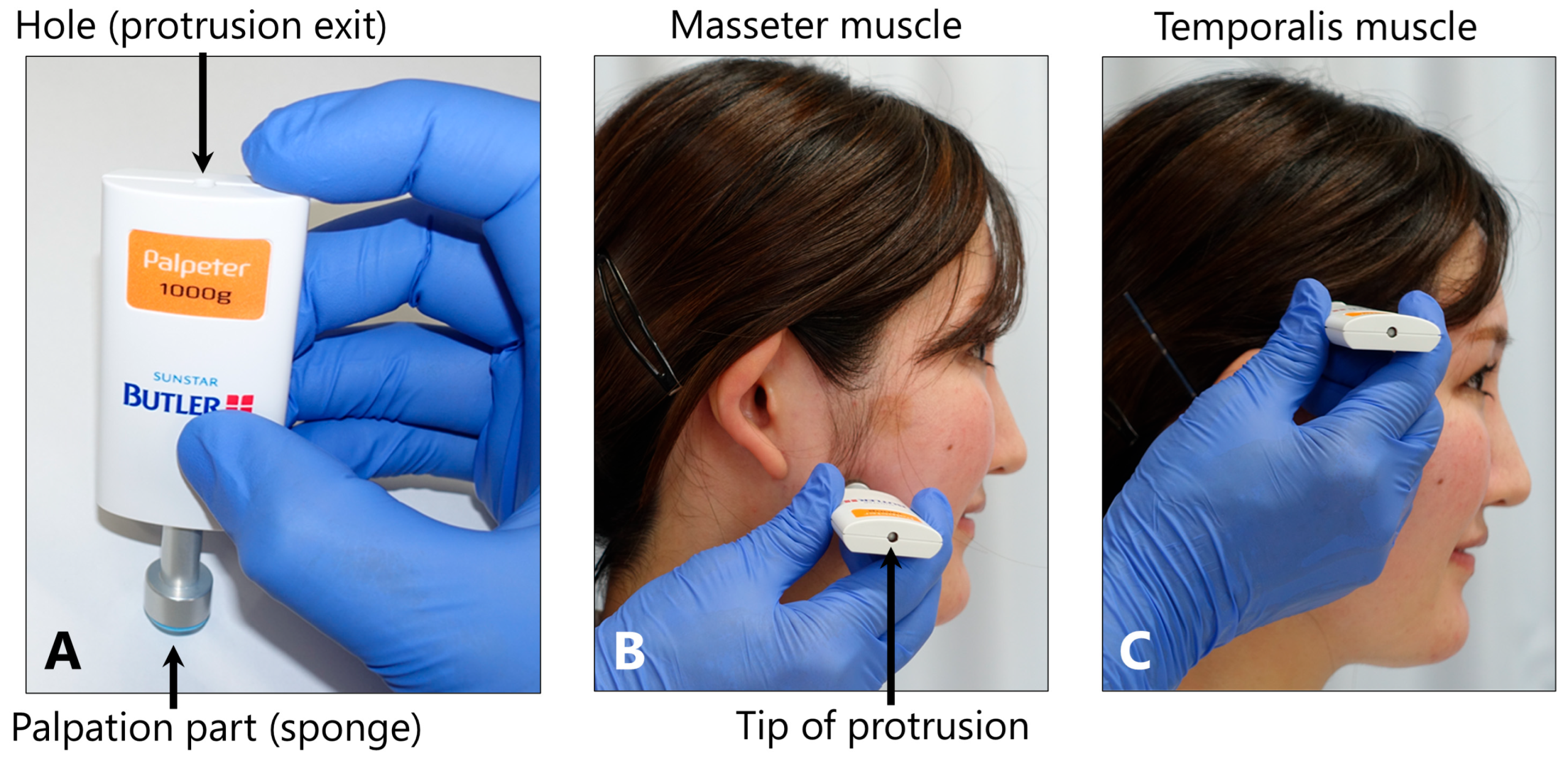 Hole (protrusion exit)

Palpeter
1000g

SUNSTAR
BUTLER

A

Palpation part (sponge)

Masseter muscle

B

Tip of protrusion

Temporalis muscle

C