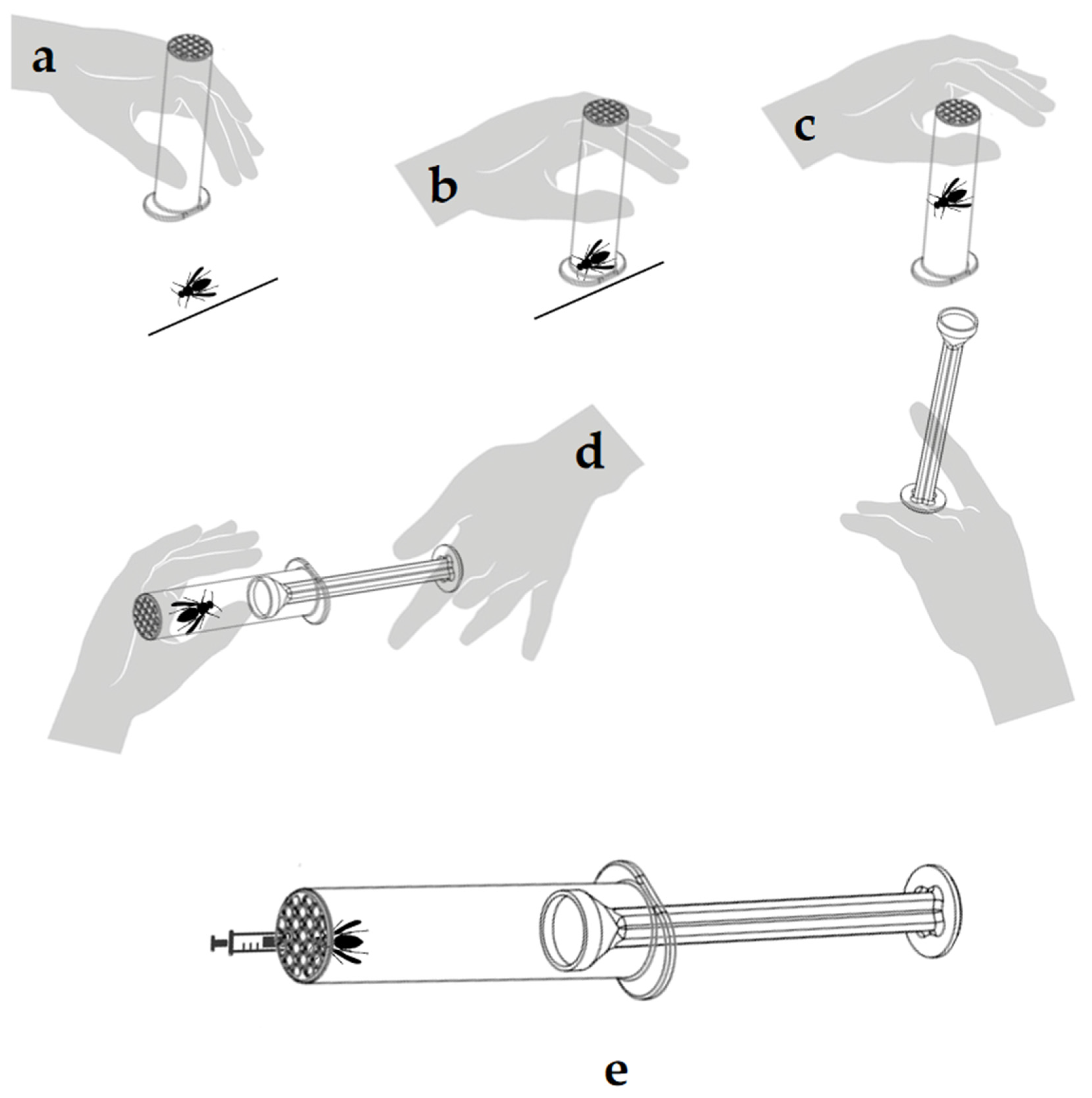 a

b

c

d

e