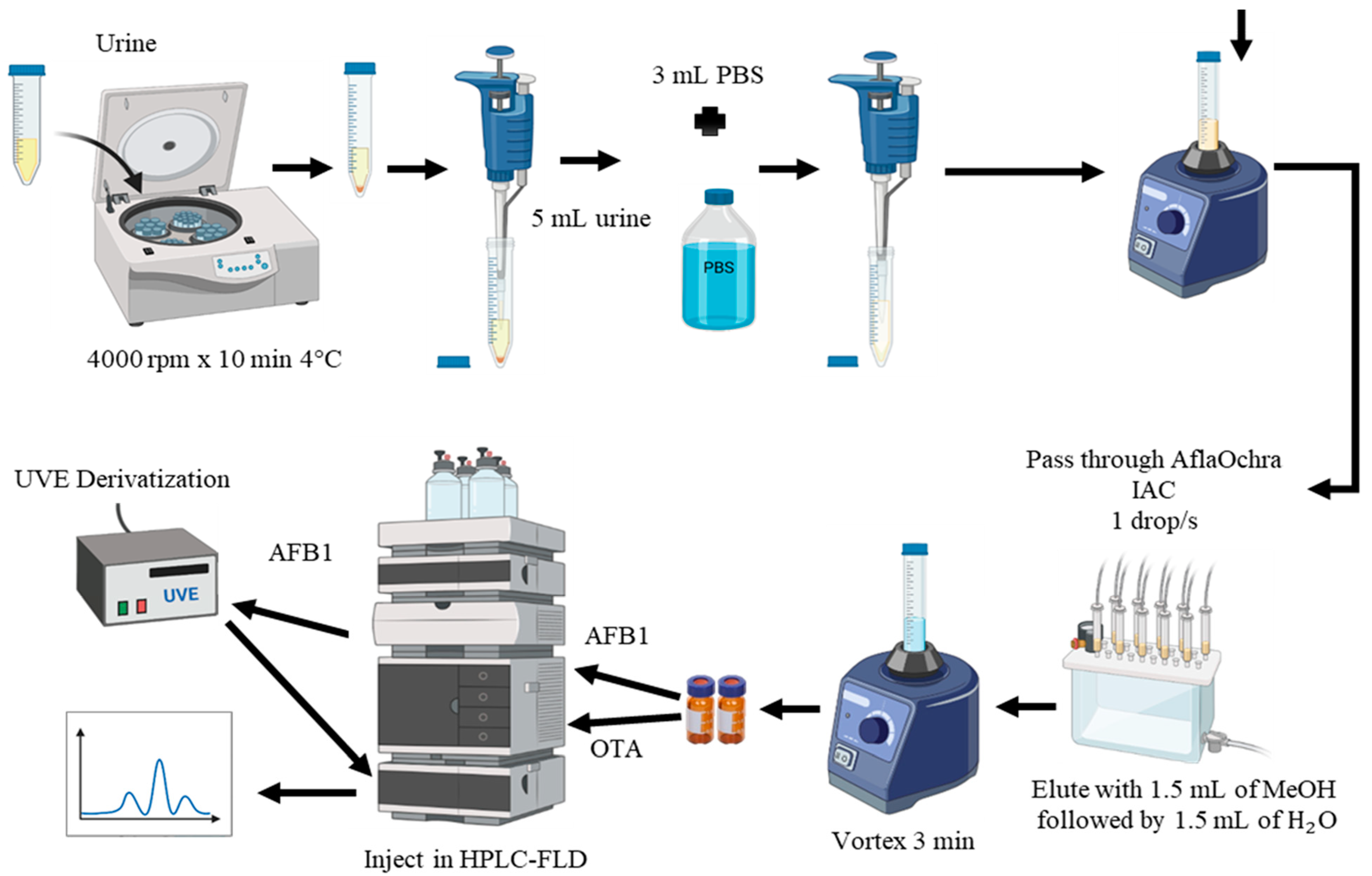 Urine

4000 rpm x 10 min 4°C

5 mL urine

3 mL PBS

PBS

Pass through AflaOchra IAC 1 drop/s

Elute with 1.5 mL of MeOH followed by 1.5 mL of $H_2O$

Vortex 3 min

AFB1

OTA

Inject in HPLC-FLD

AFB1

UVE Derivatization

UVE