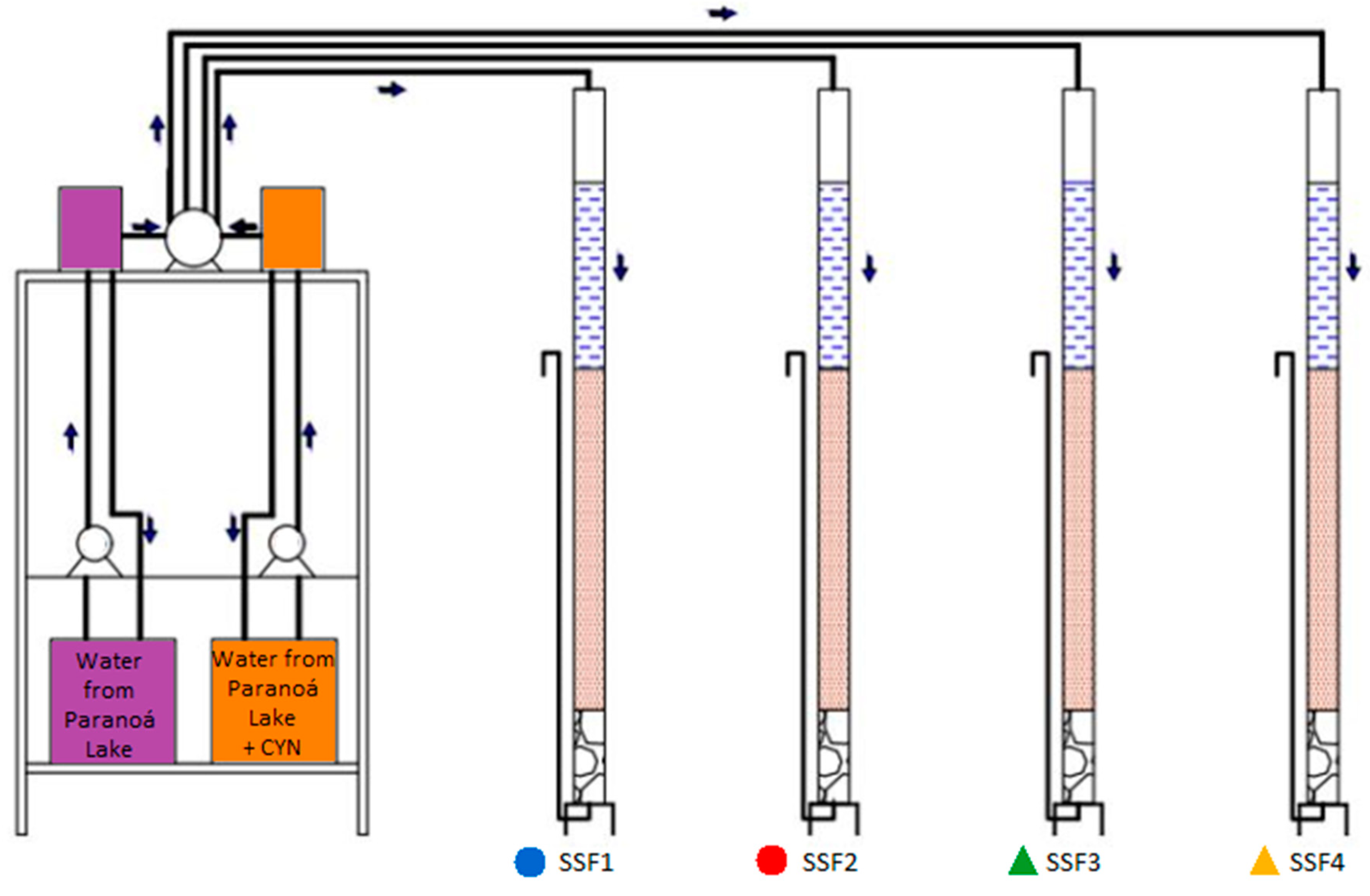 Water from Paranoá Lake

Water from Paranoá Lake + CYN

SSF1

SSF2

SSF3

SSF4