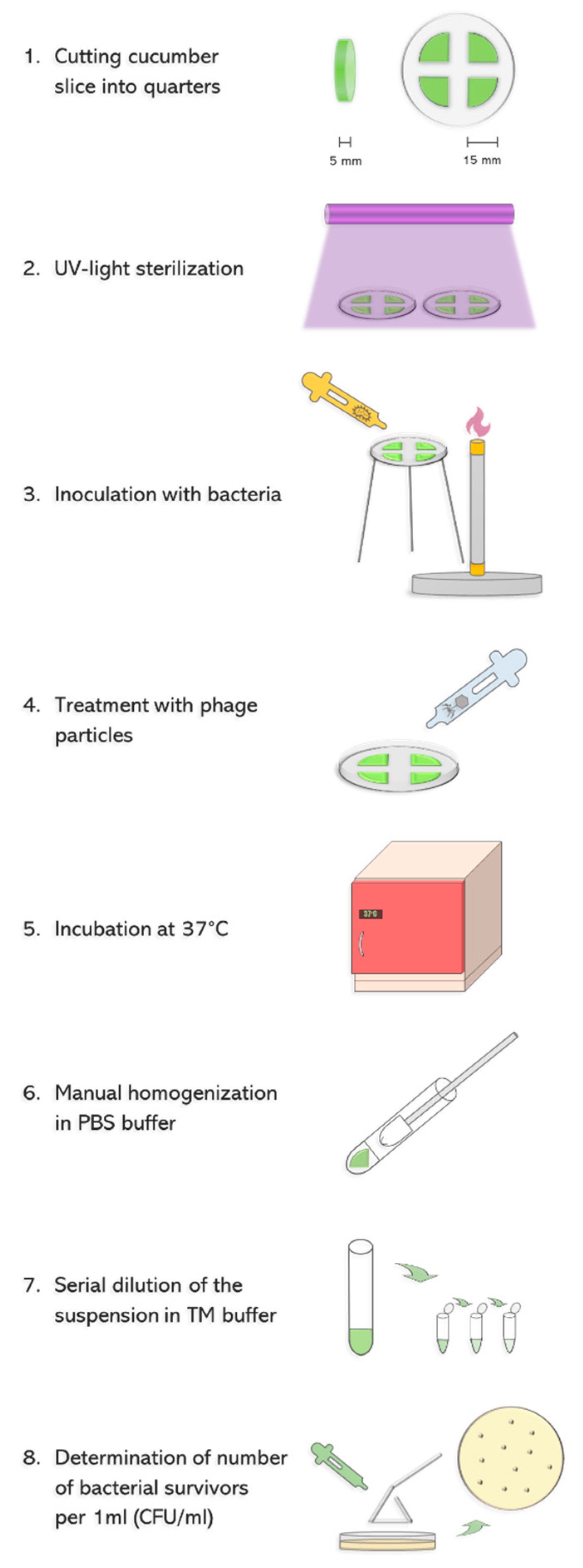 1. Cutting cucumber slice into quarters

5 mm

15 mm

2. UV-light sterilization

3. Inoculation with bacteria

4. Treatment with phage particles

5. Incubation at 37°C

37°C

6. Manual homogenization in PBS buffer

7. Serial dilution of the suspension in TM buffer

8. Determination of number of bacterial survivors per 1ml (CFU/ml)