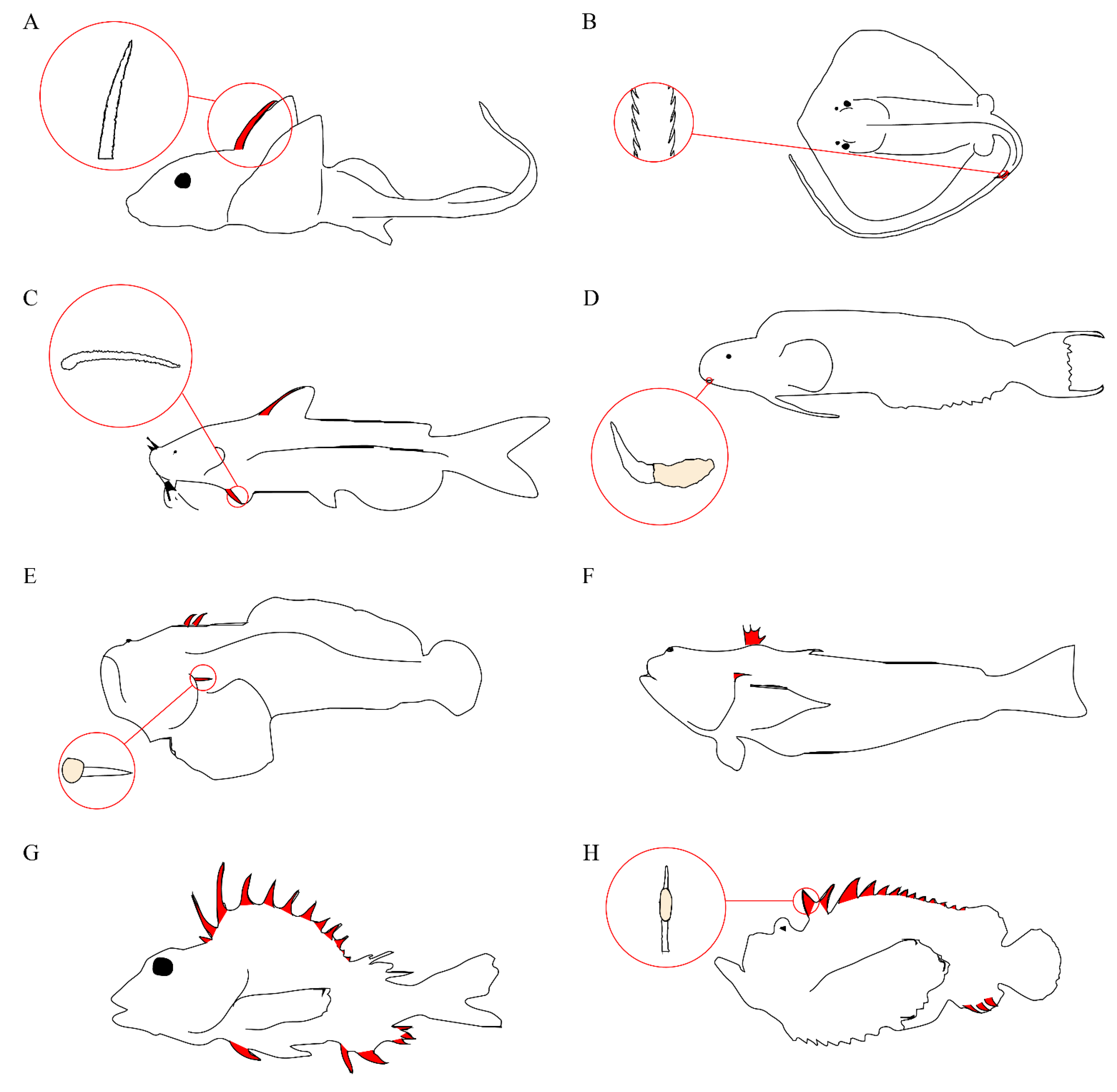 A

B

C

D

E

F

G

H