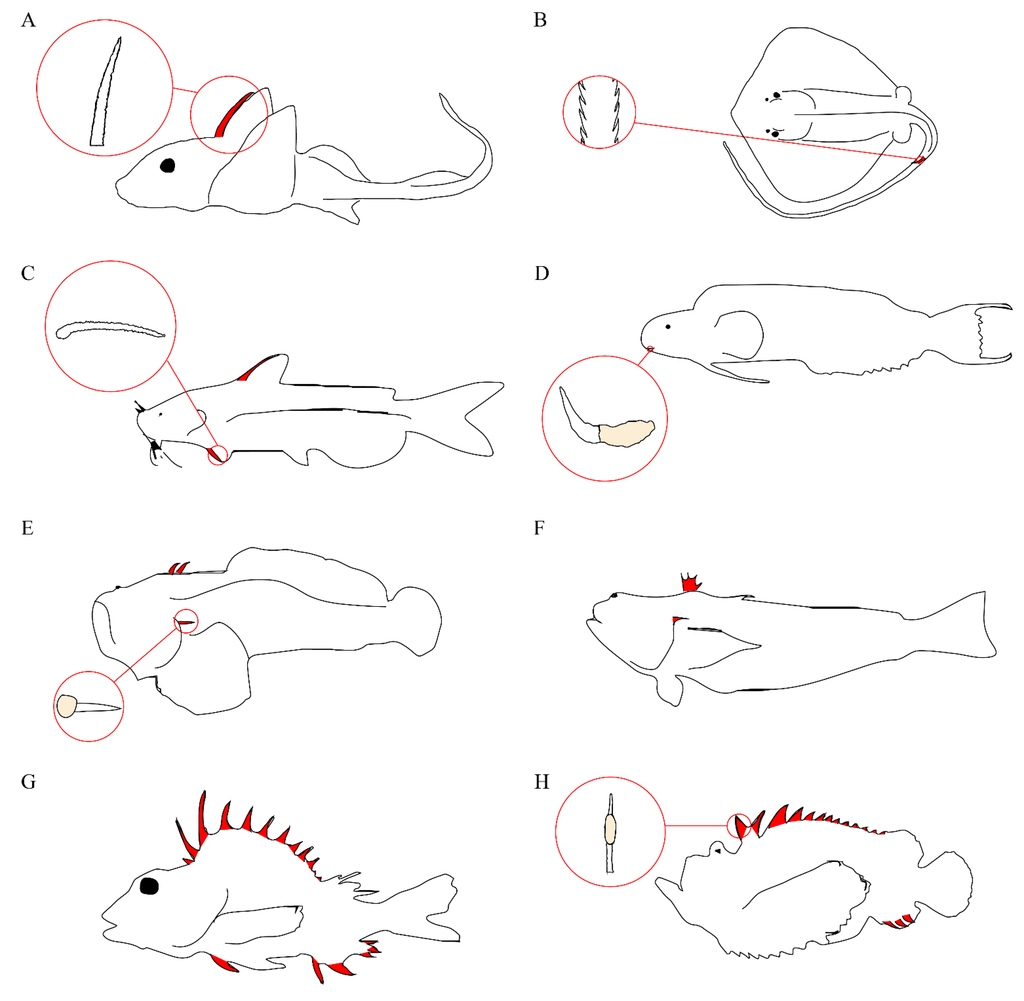 A

B

C

D

E

F

G

H