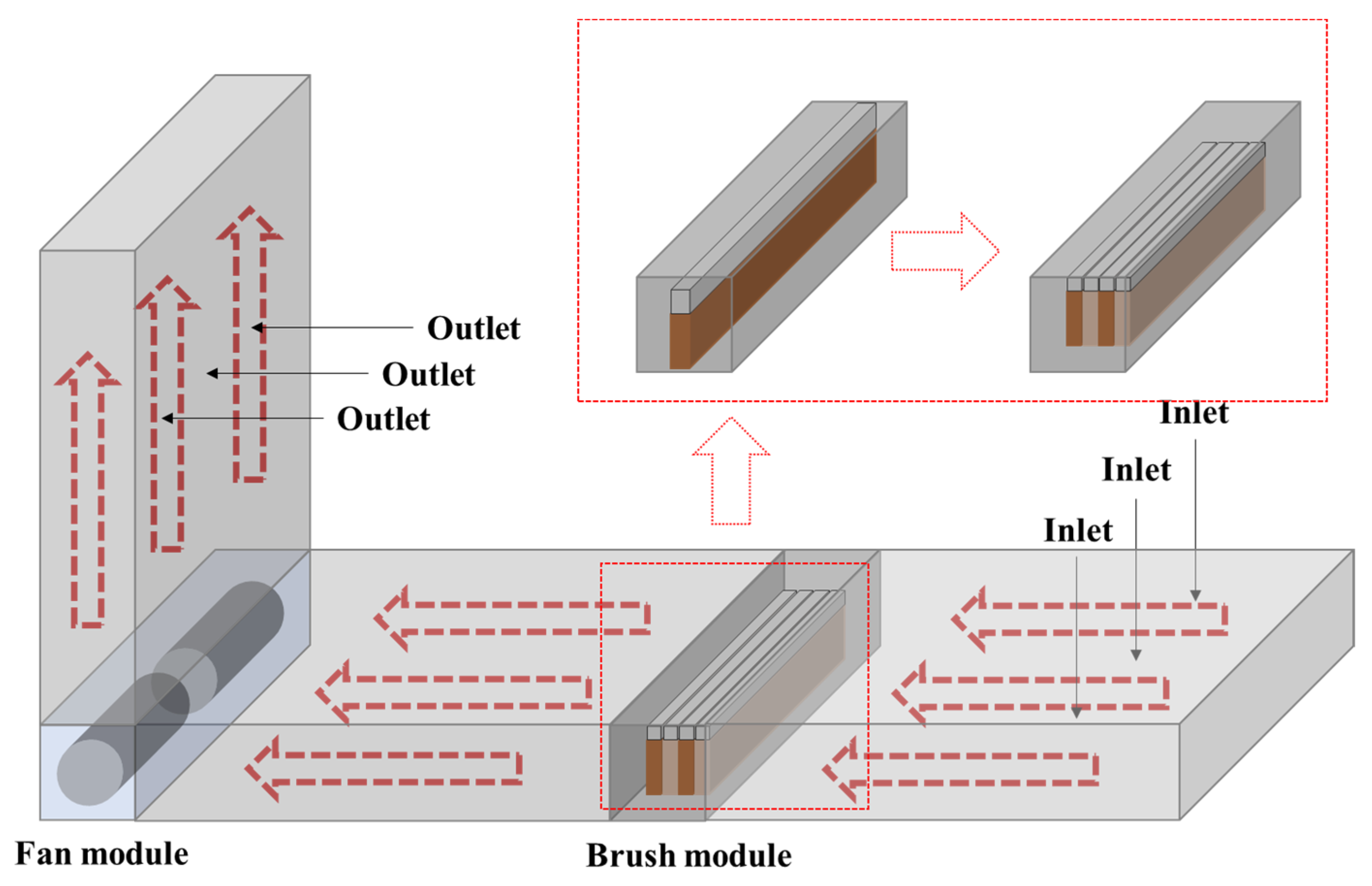 Outlet
Outlet
Outlet

Inlet
Inlet
Inlet

Fan module

Brush module