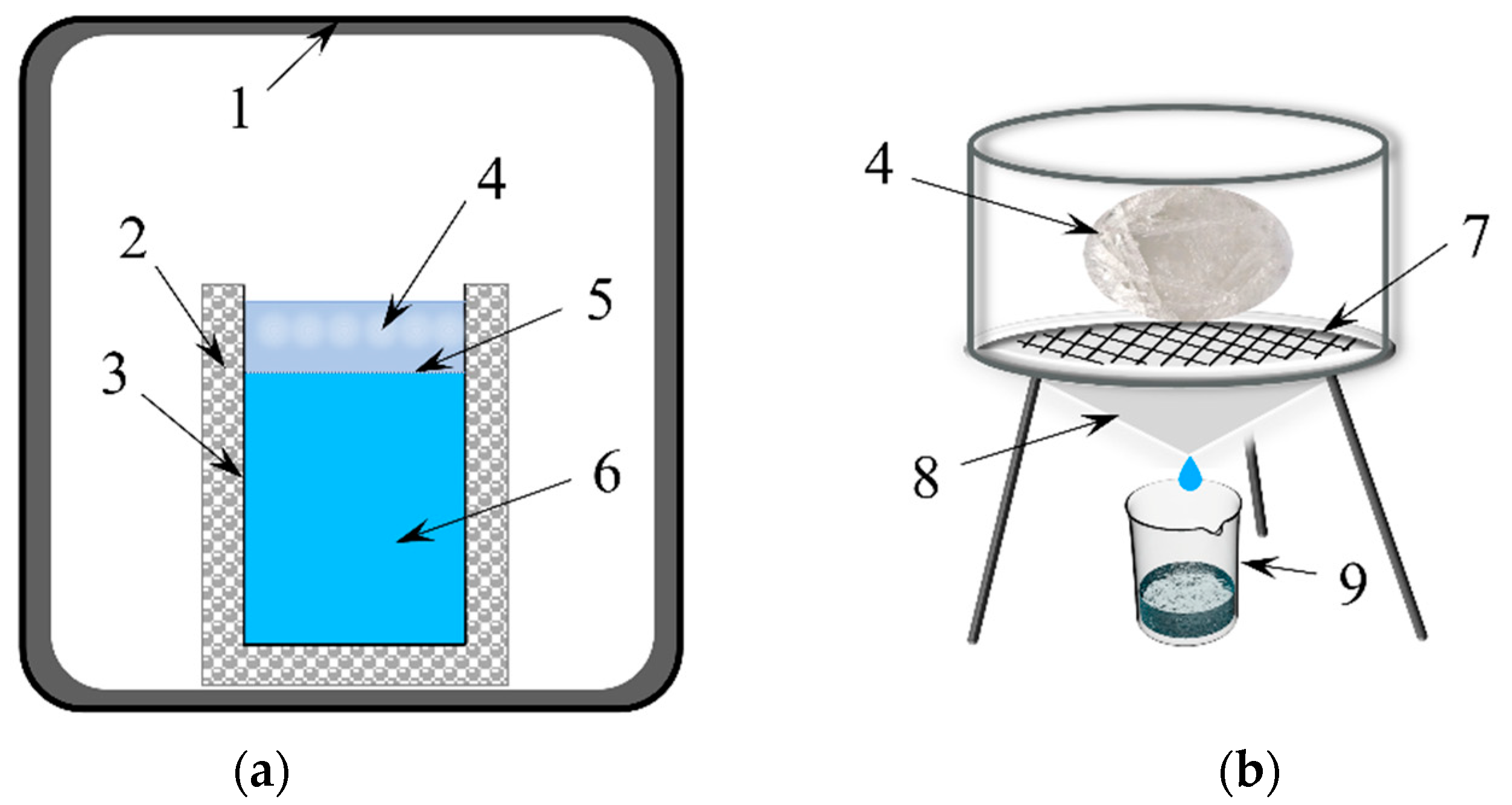 1
4
2
5
3
6
(a)
4
7
8
9
(b)