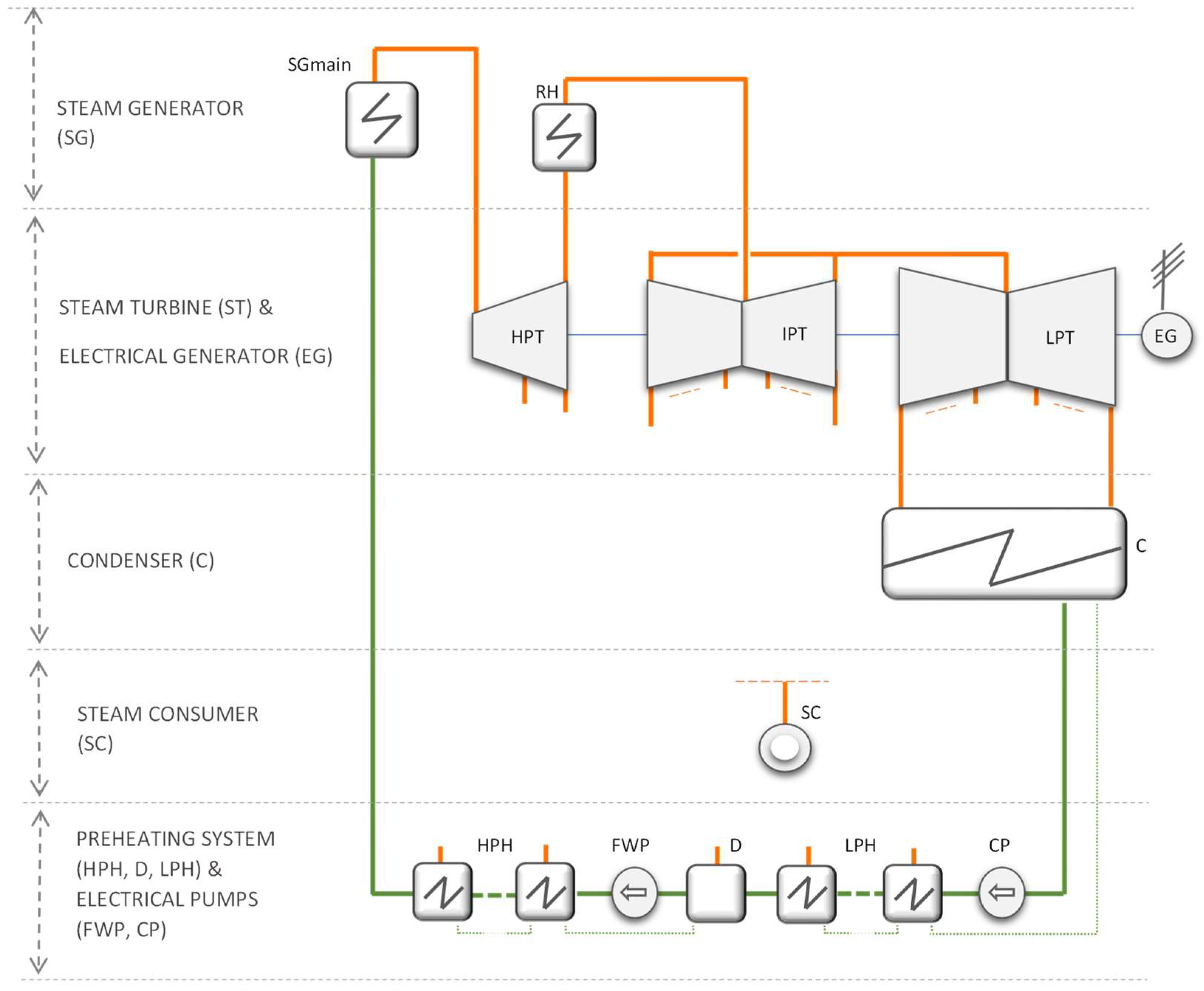 STEAM GENERATOR (SG)

SGmain

RH

STEAM TURBINE (ST) &

ELECTRICAL GENERATOR (EG)

HPT

IPT

LPT

EG

CONDENSER (C)

C

STEAM CONSUMER (SC)

SC

PREHEATING SYSTEM (HPH, D, LPH) & ELECTRICAL PUMPS (FWP, CP)

HPH

FWP

D

LPH

CP